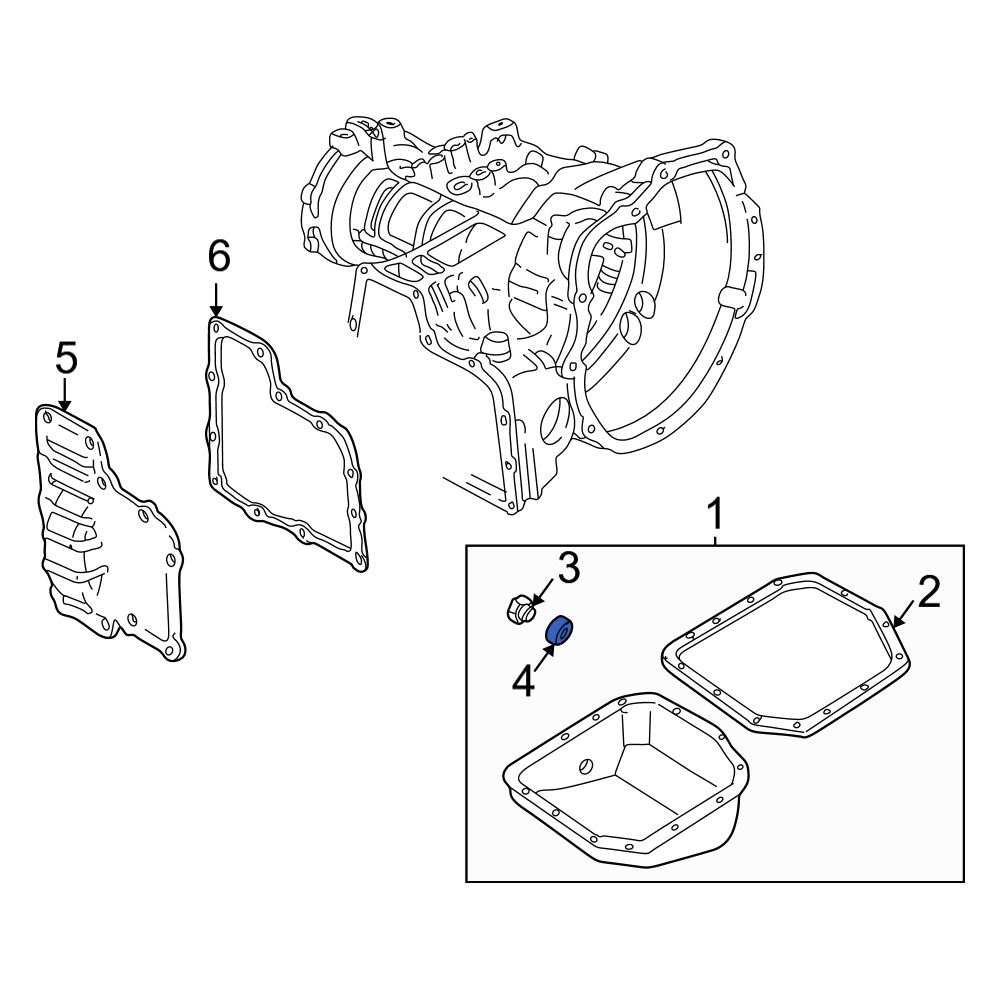 6
5
1
3
2
4