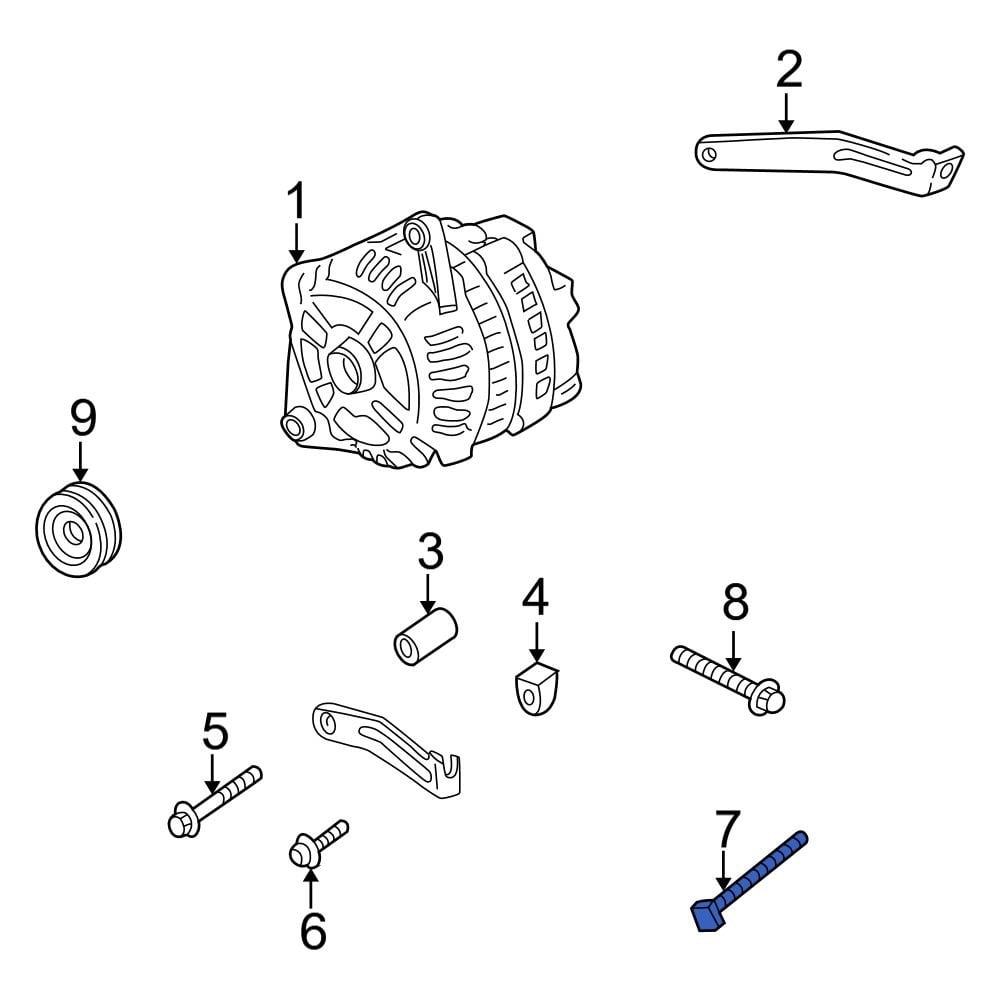 2
1
9
3
4
8
5
6
7