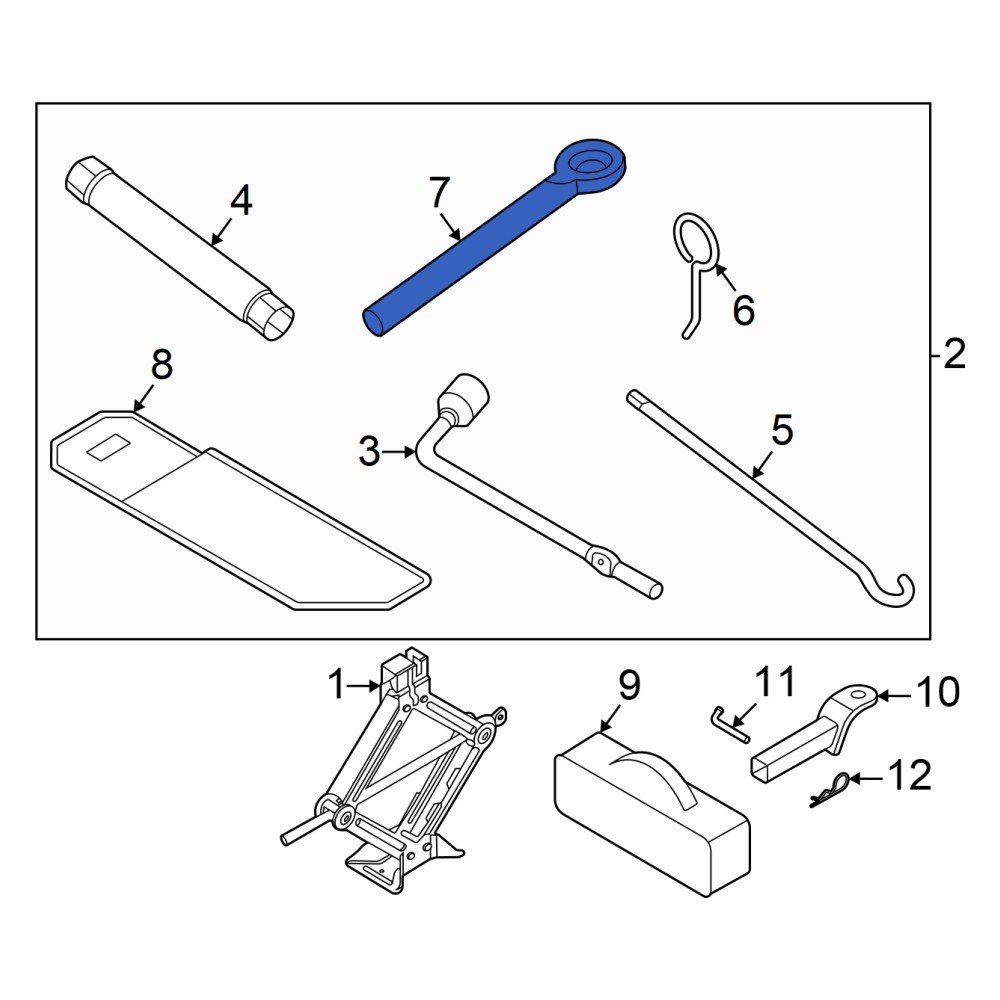 4
7
6
2
8
3
5
1
9
11
10
12