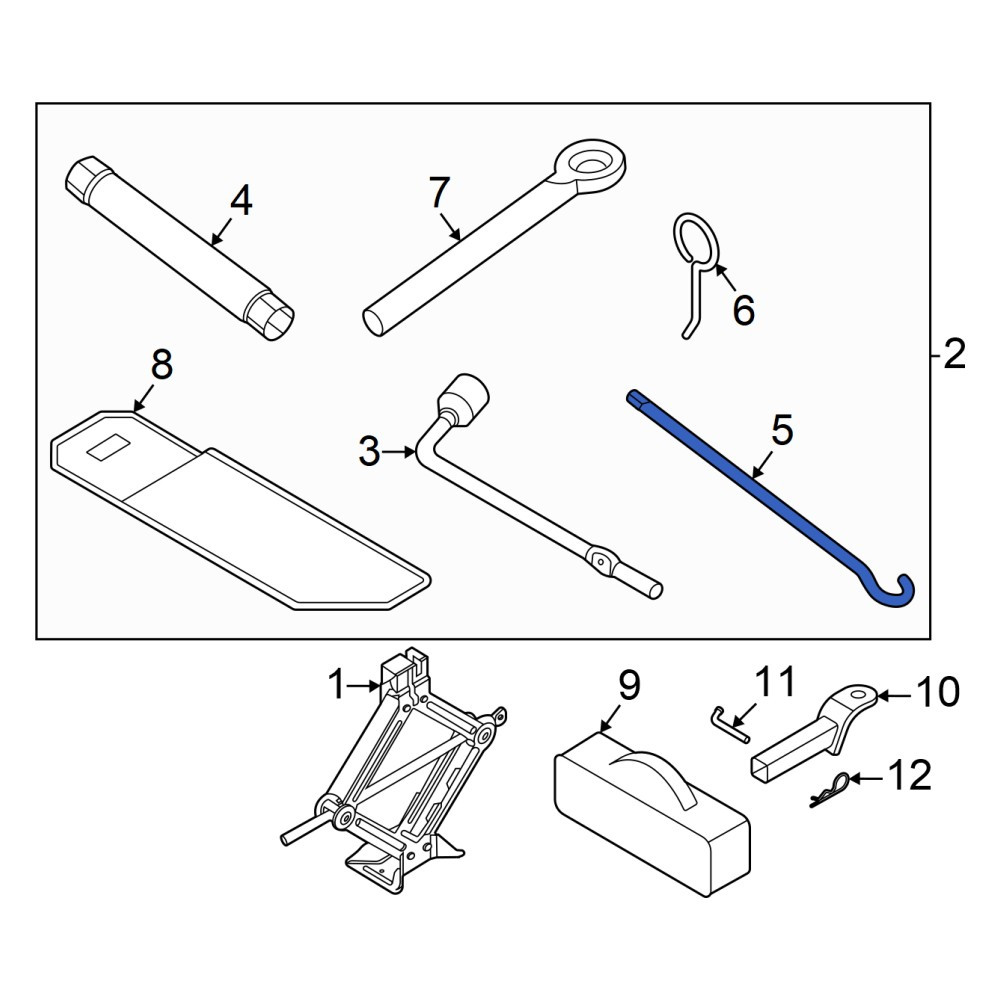 4
7
6
2
8
3
5
1
9
11
10
12