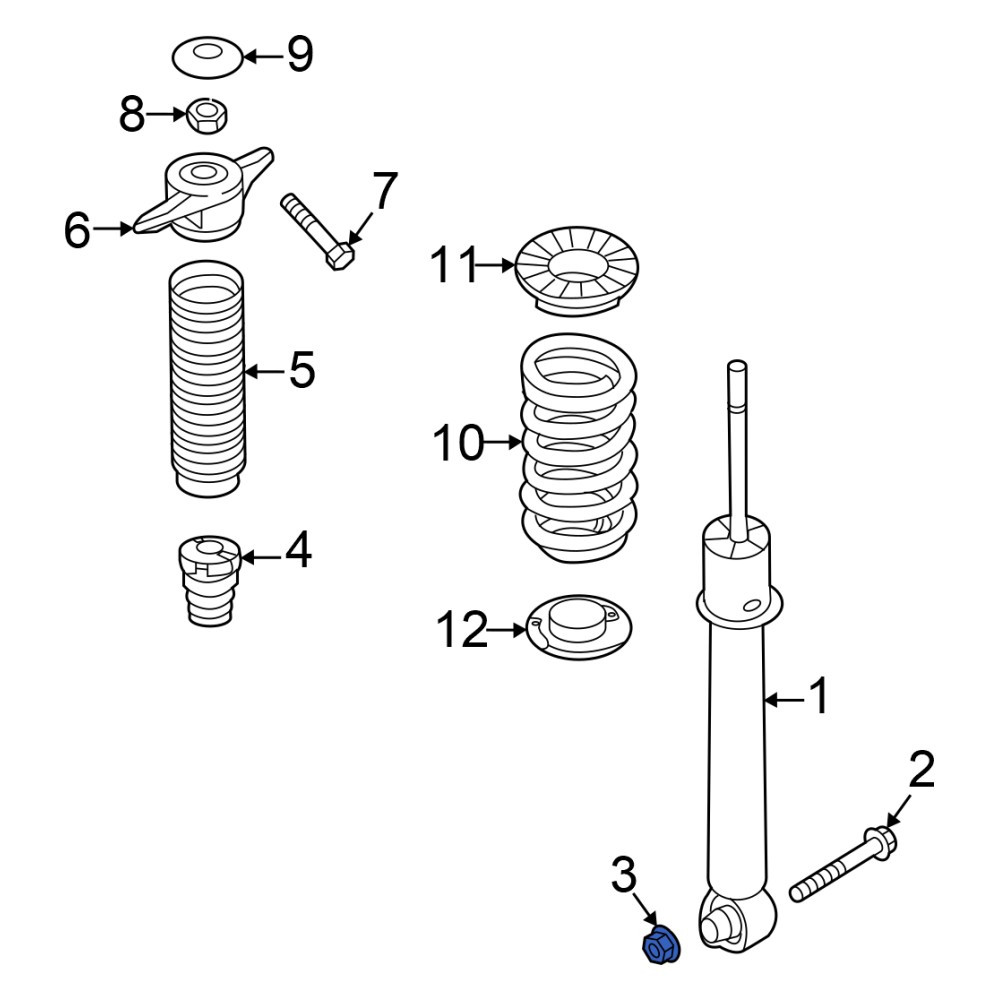 9
8
6
7
11
5
10
4
12
1
2
3