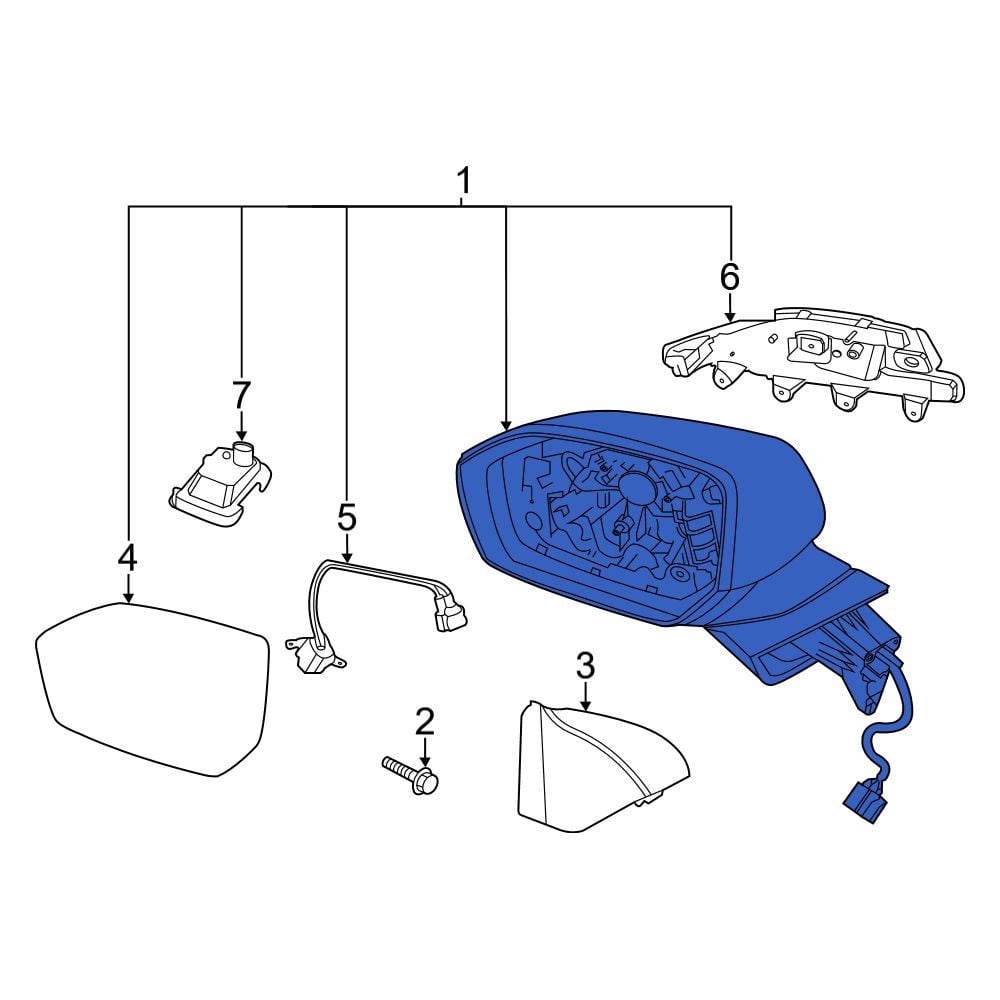 1
6
7
5
4
3
2