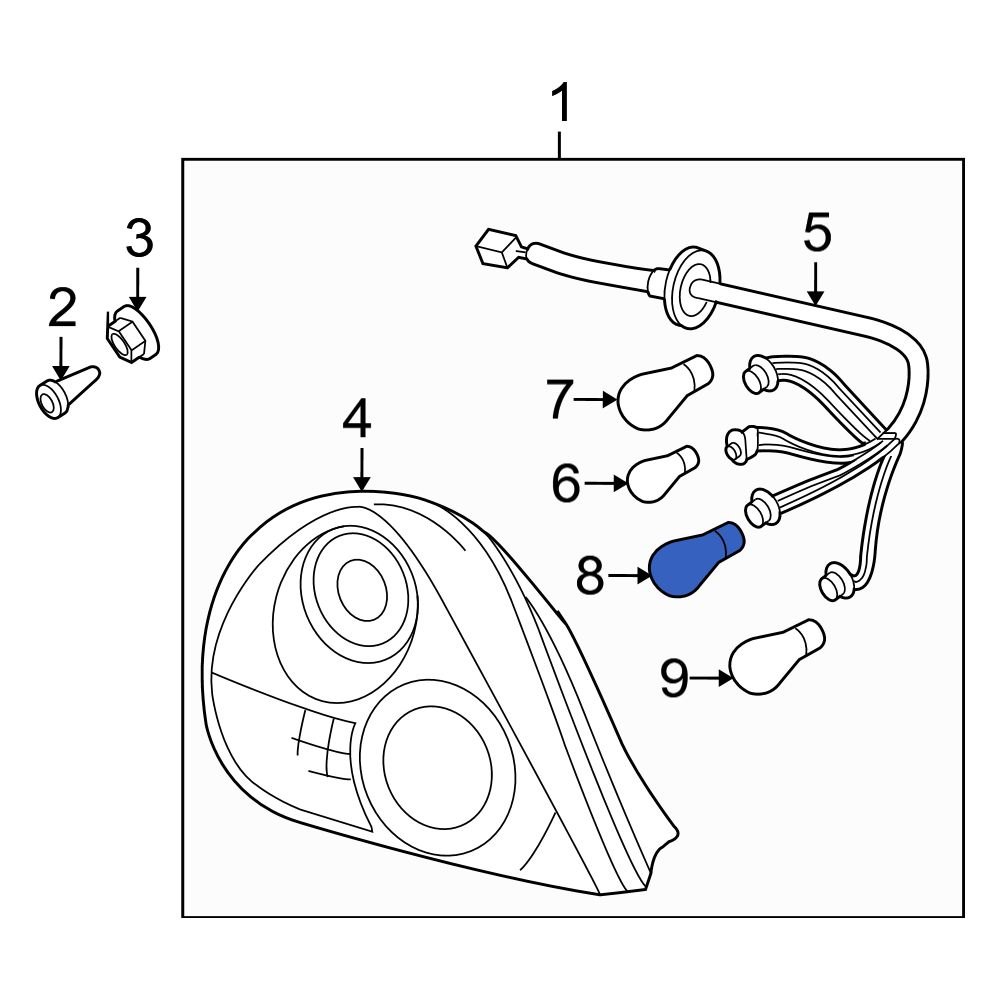 1
3
2
5
7
4
6
8
9