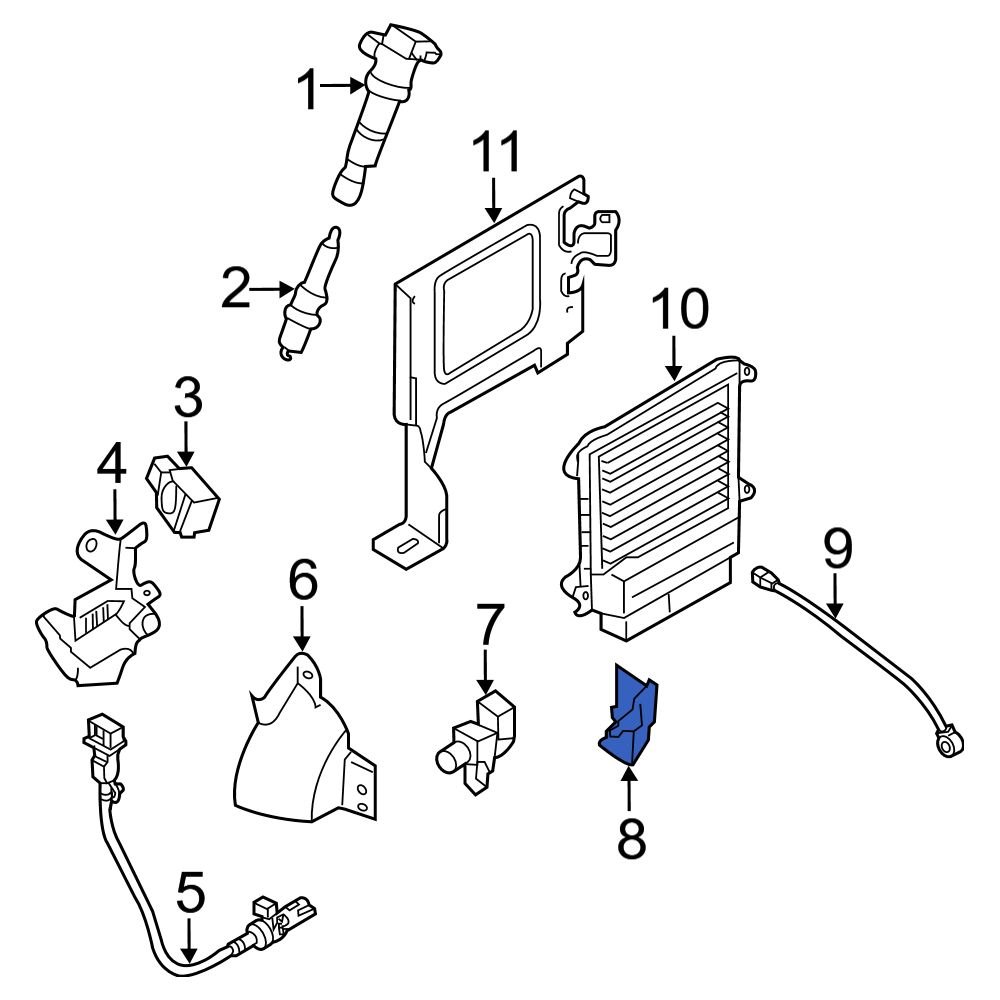 1
11
2
10
3
4
9
6
7
8
5