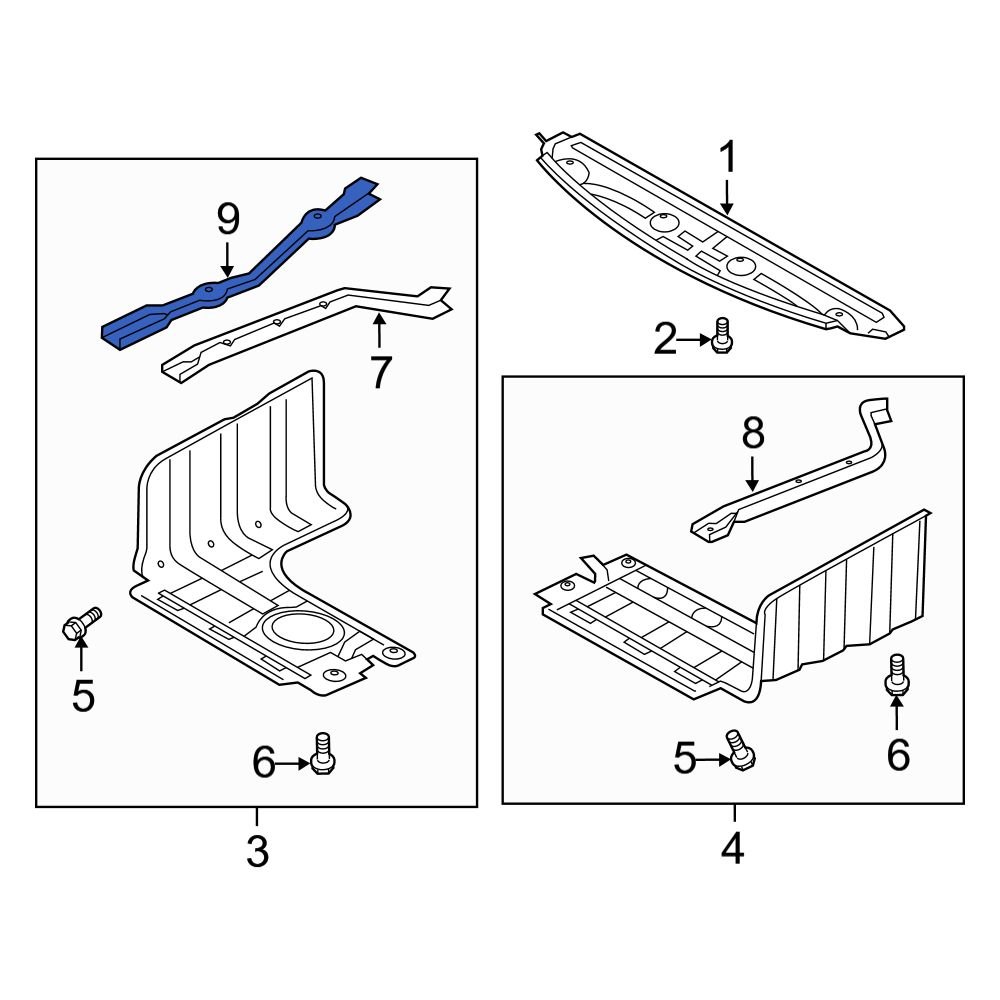 9
7
5
6
3
1
2
8
5
6
4