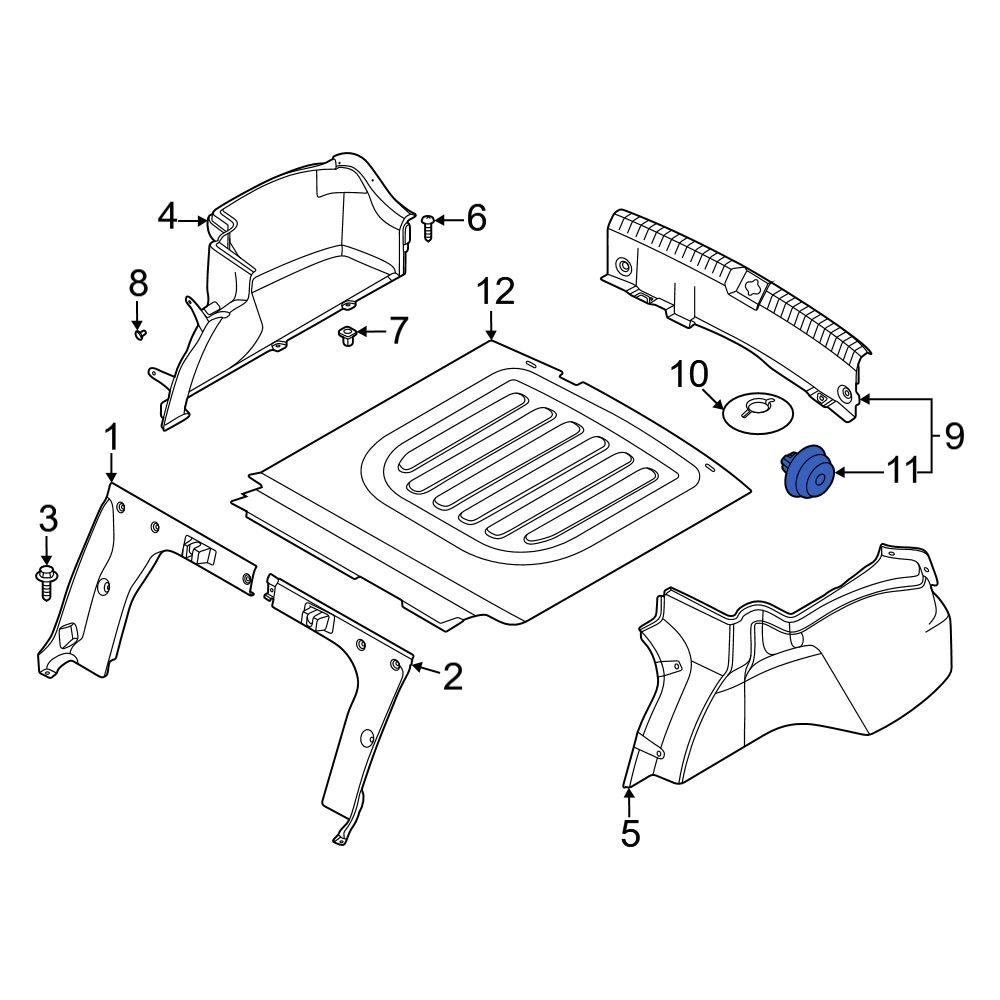 4
6
8
7
12
10
9
11
1
3
2
5