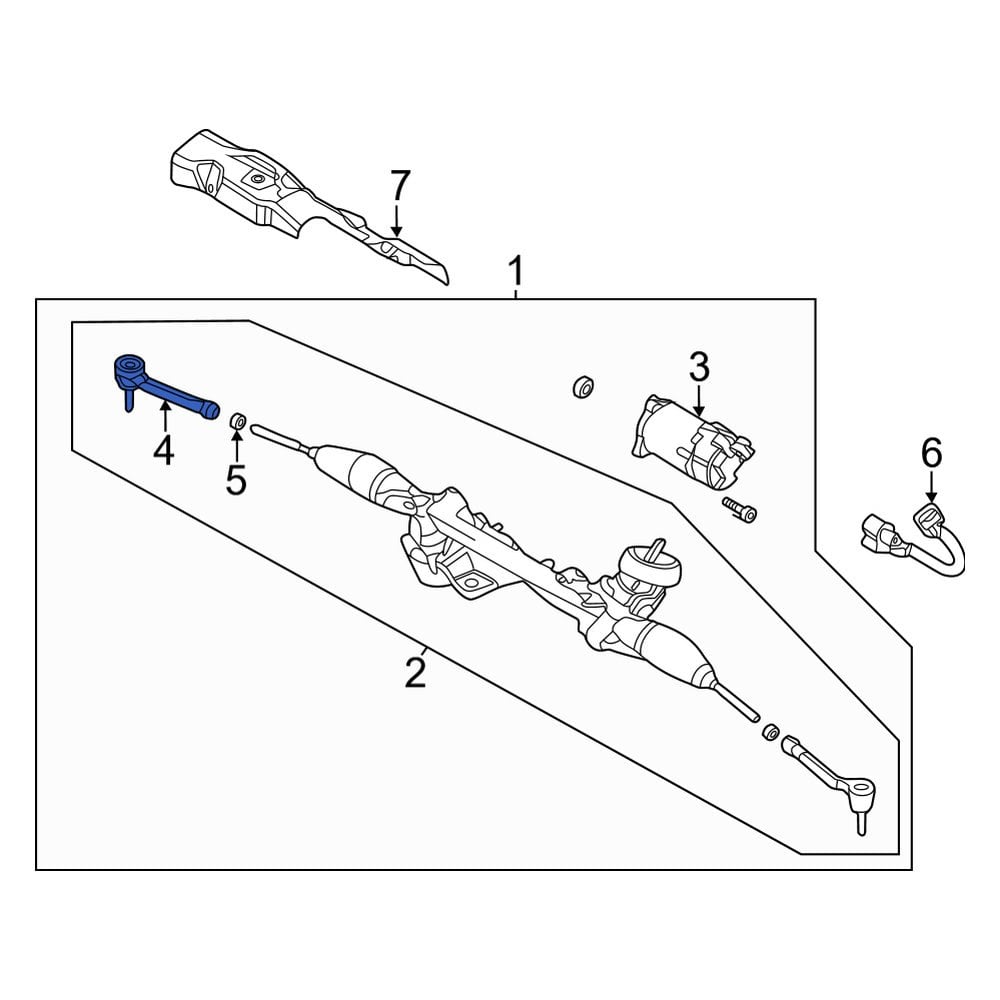 7
1
3
4
5
6
2