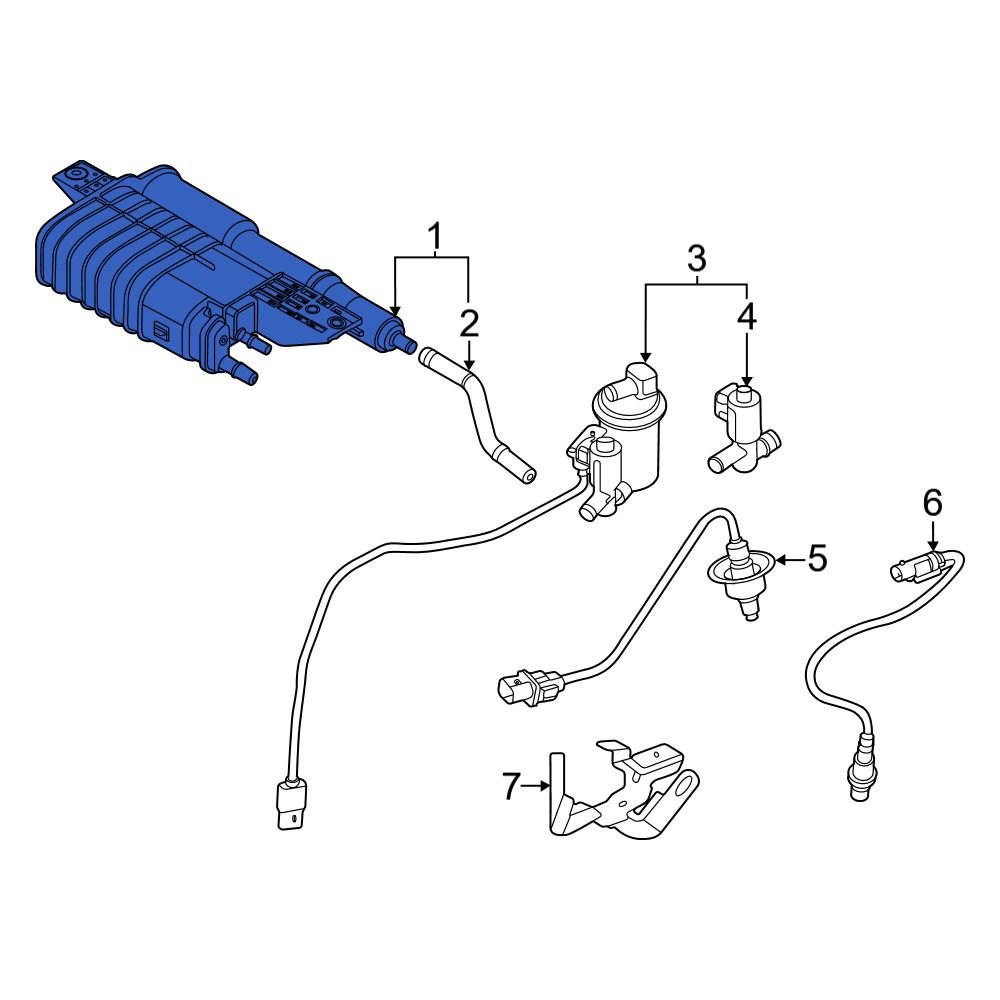 1
2
3
4
5
6
7