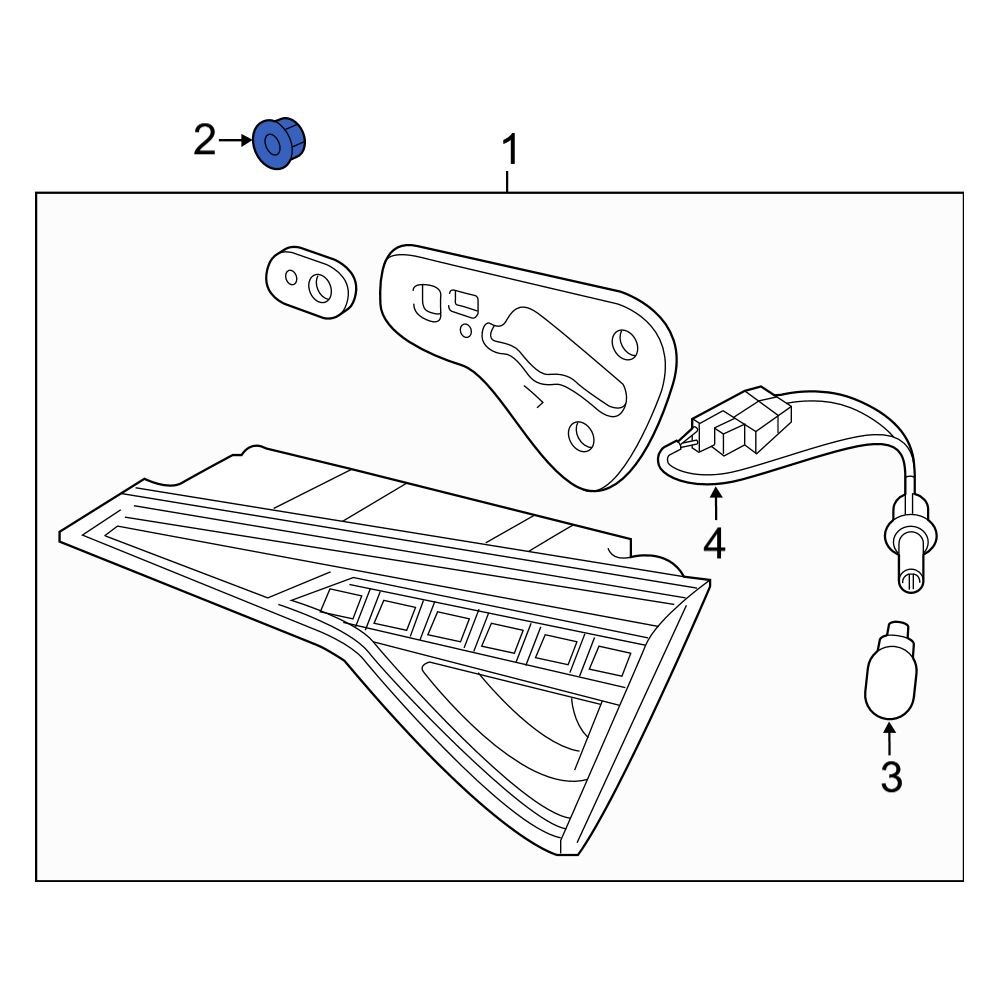 2
1
4
3