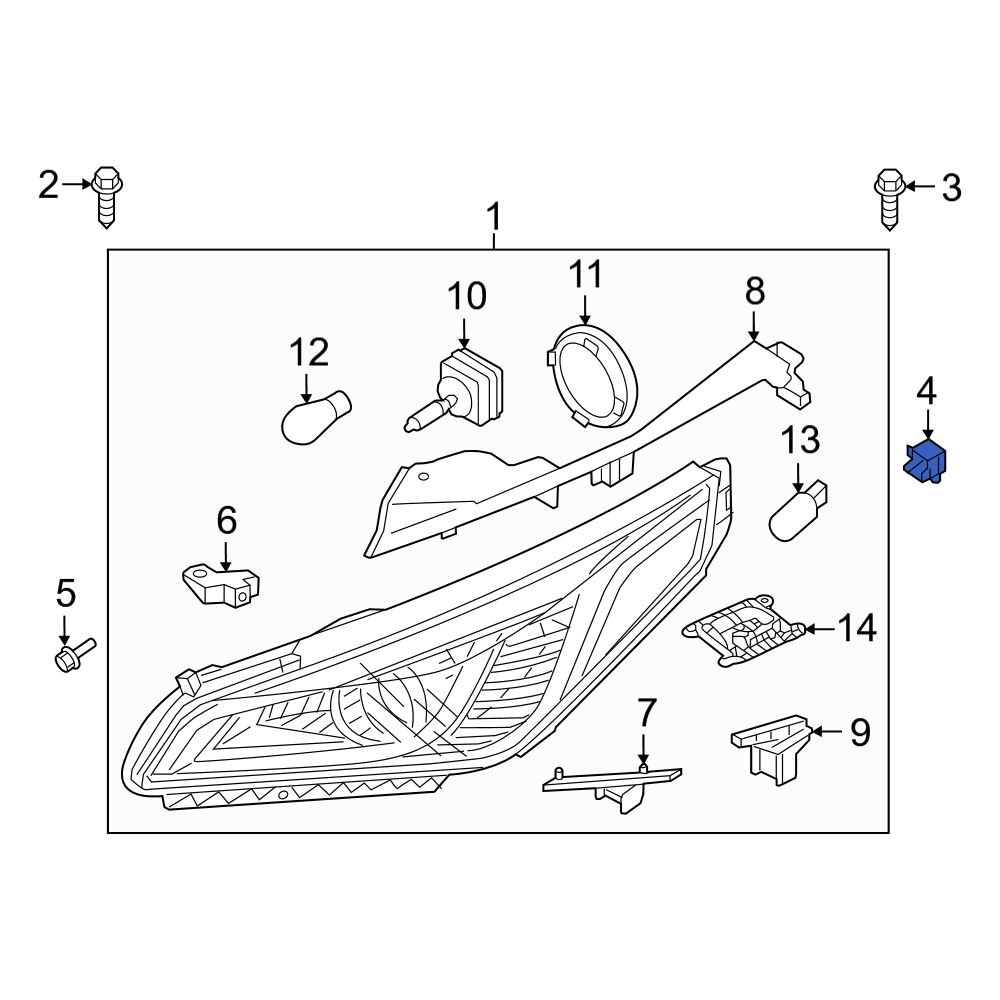 2
3
1
10
11
8
12
4
13
6
5
14
7
9