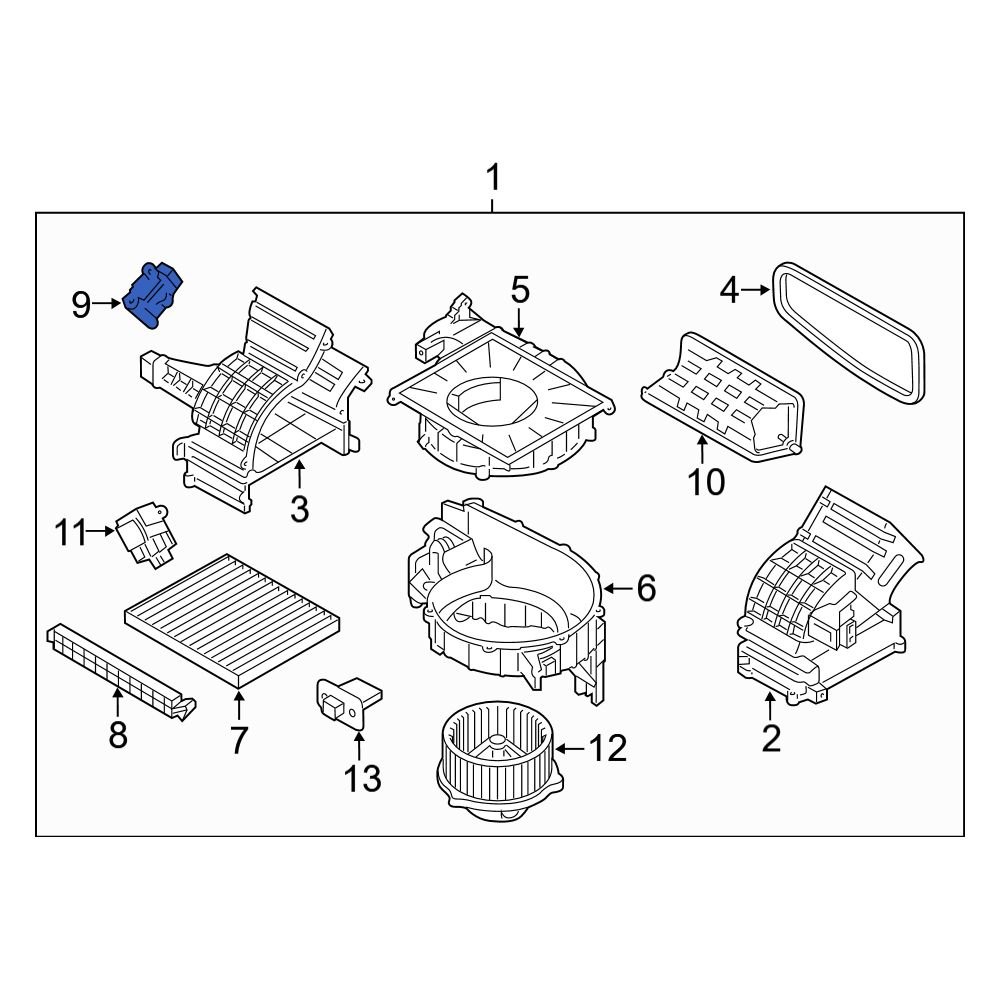 1
9
5
4
3
10
11
6
8
7
13
12
2