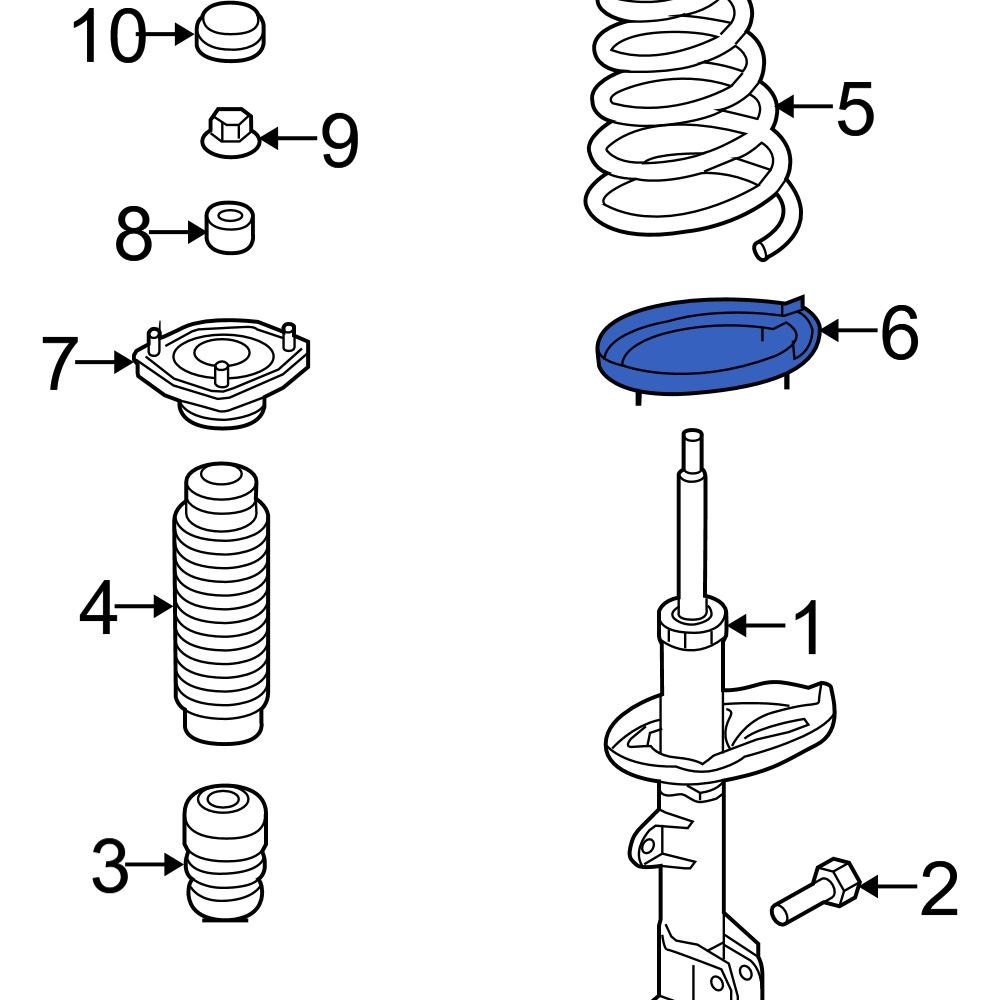 10
9
8
7
4
3
5
6
1
2