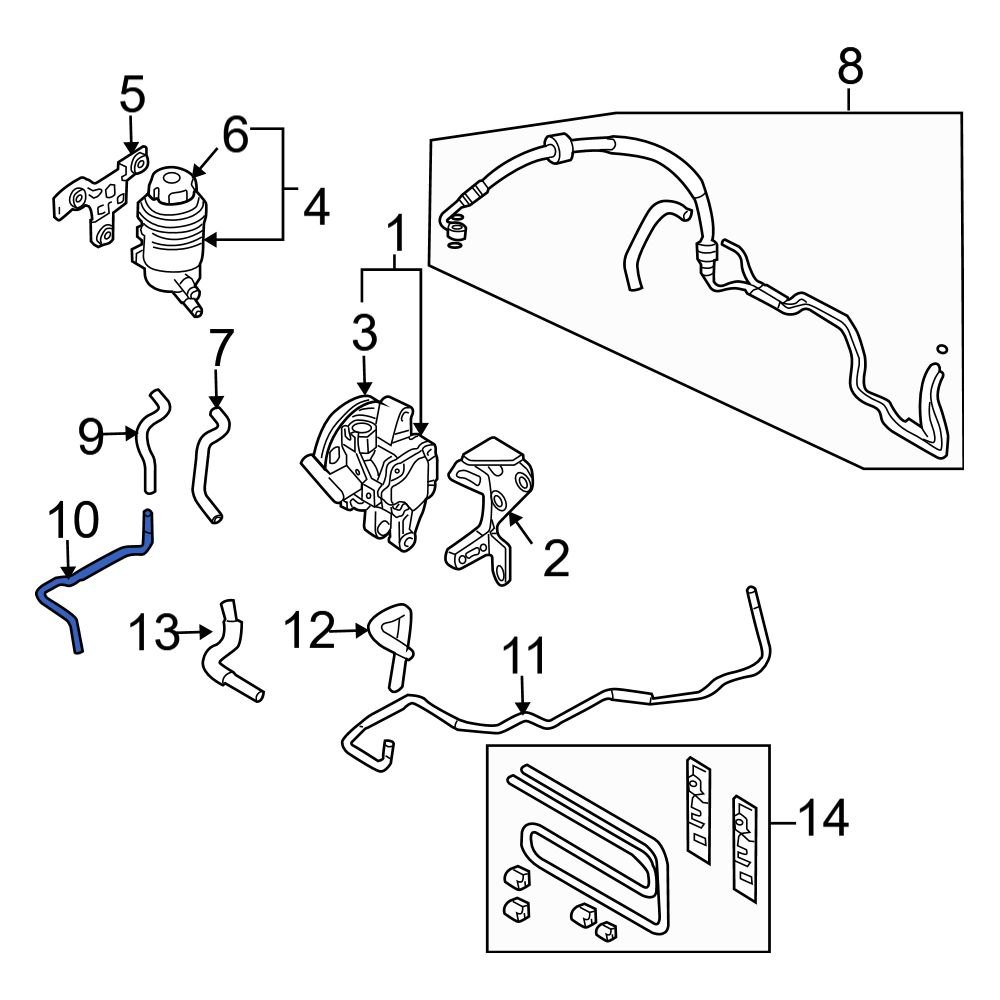 8
5
6
4
1
3
7
9
2
10
13
12
11
14