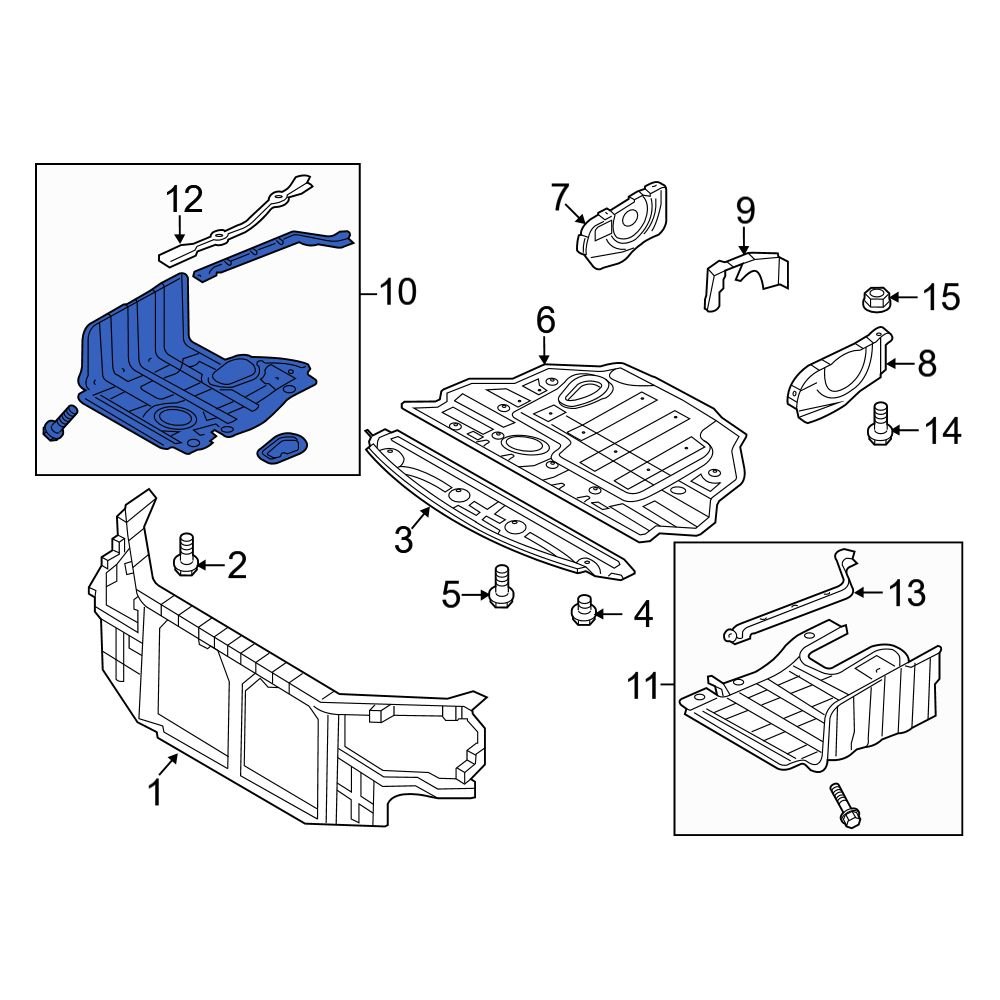 12
10
7
9
15
6
8
14
3
2
5
4
13
11
1