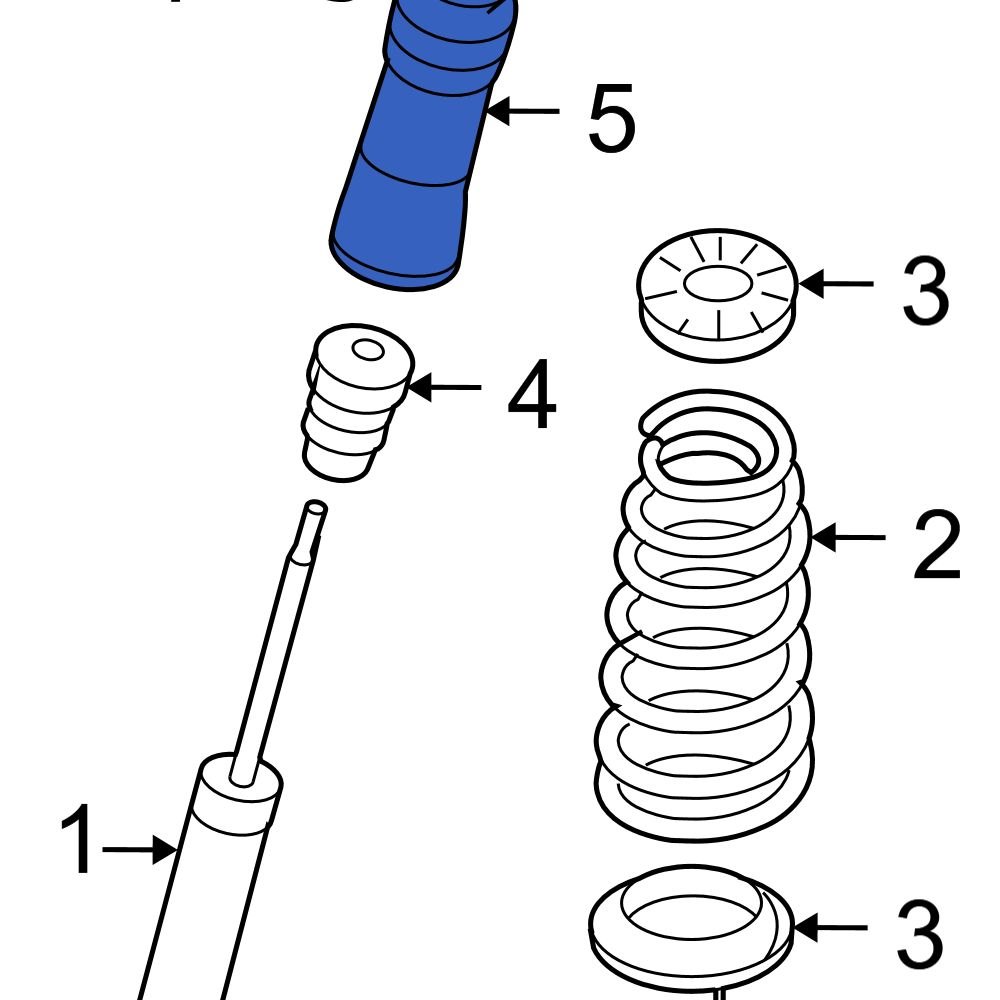 5
3
4
2
1
3