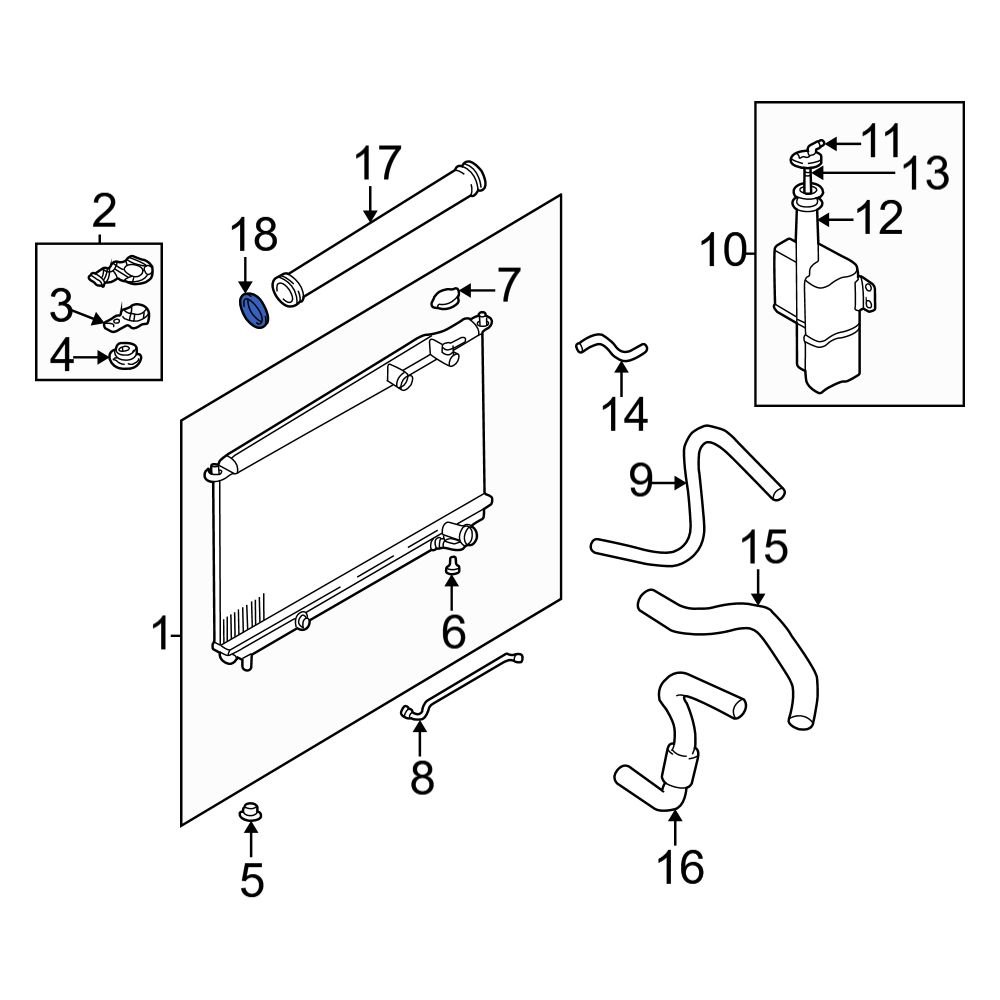 2
3
4
18
17
7
11
13
12
10
14
9
15
1
6
8
5
16