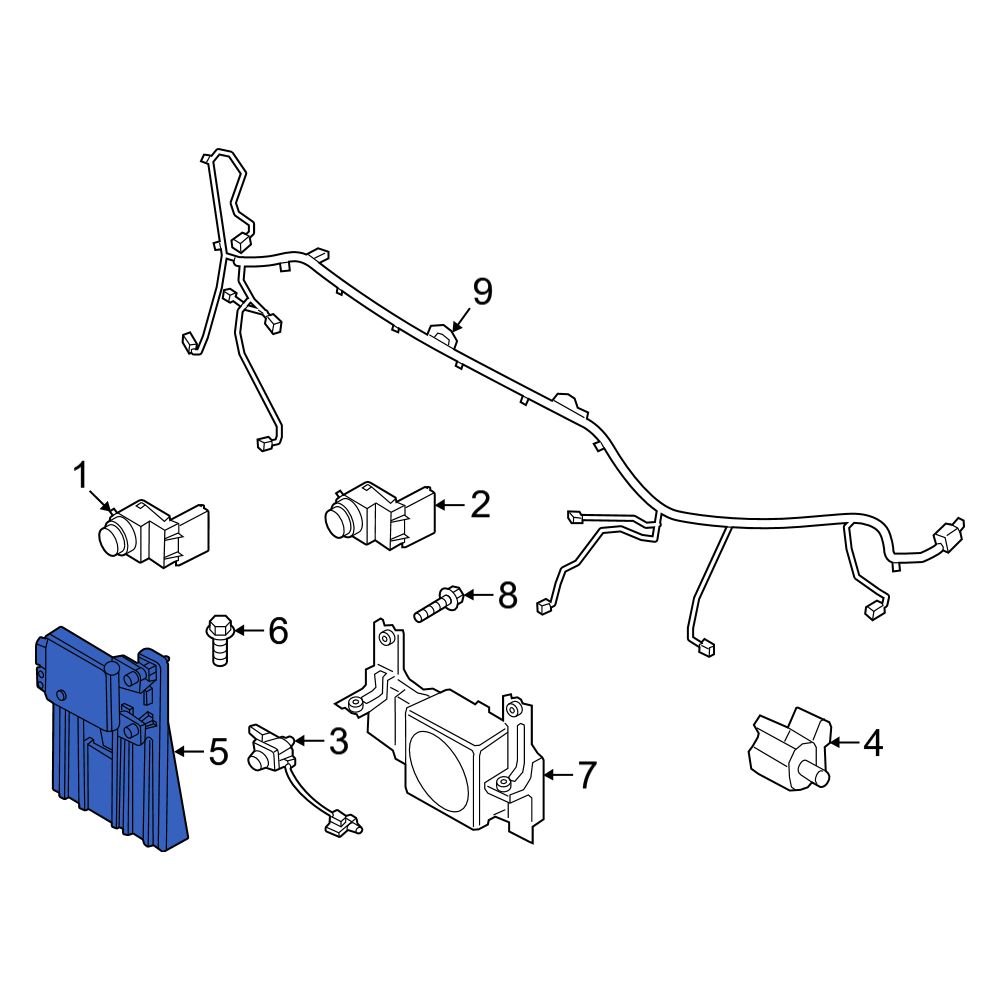 9
1
2
8
6
5
3
7
4