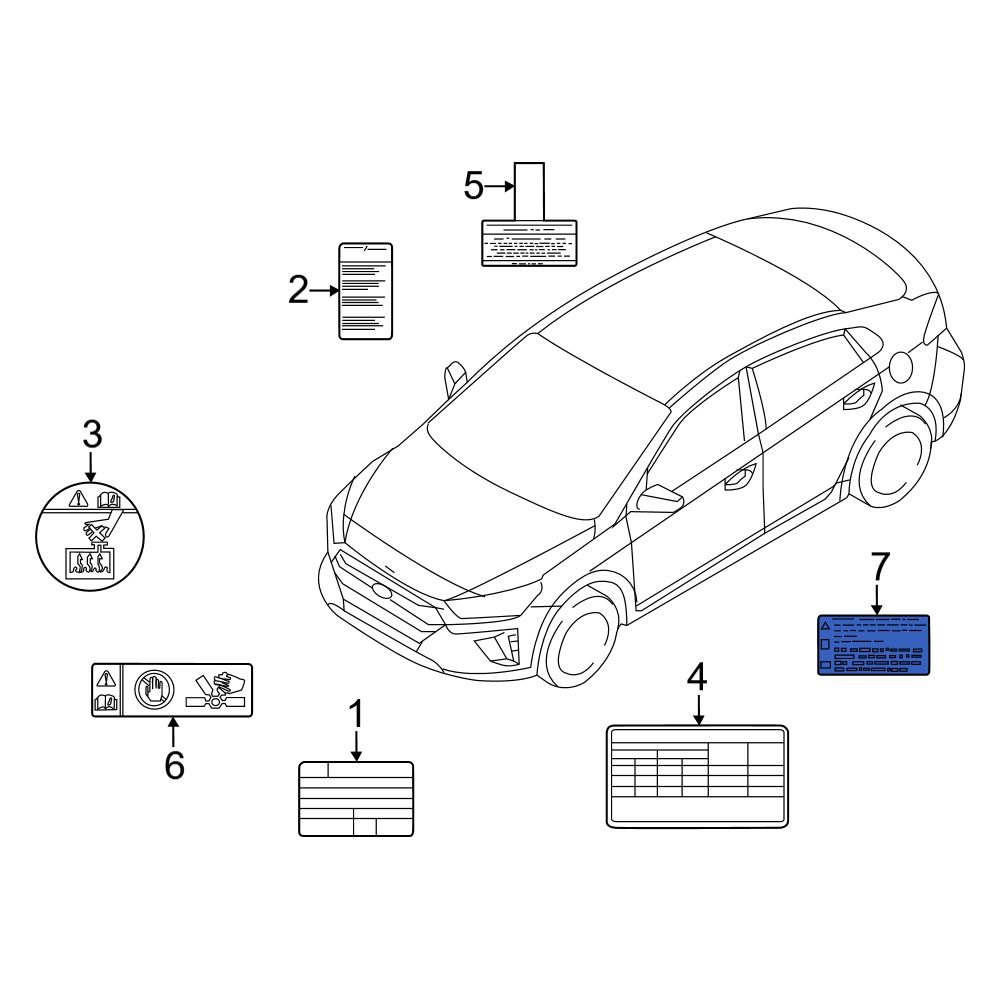 5
2
3
7
6
1
4