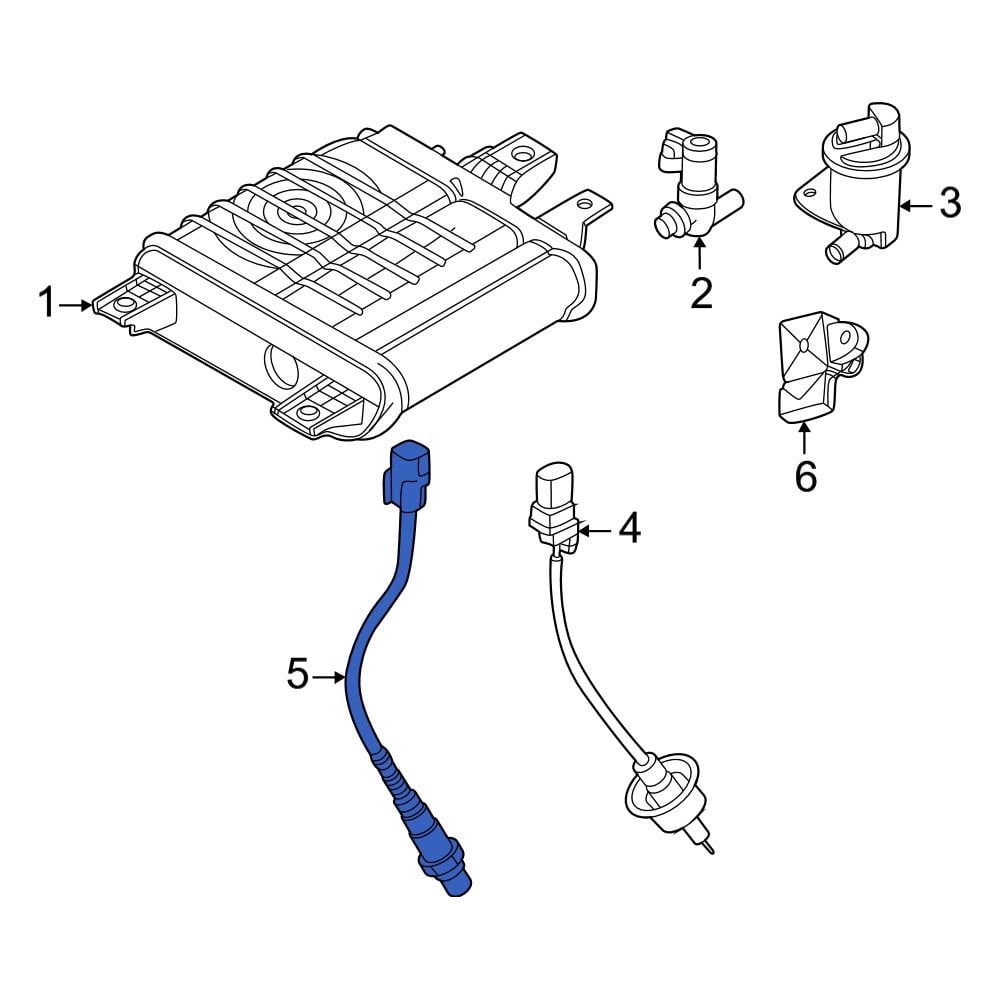 1
2
3
6
4
5