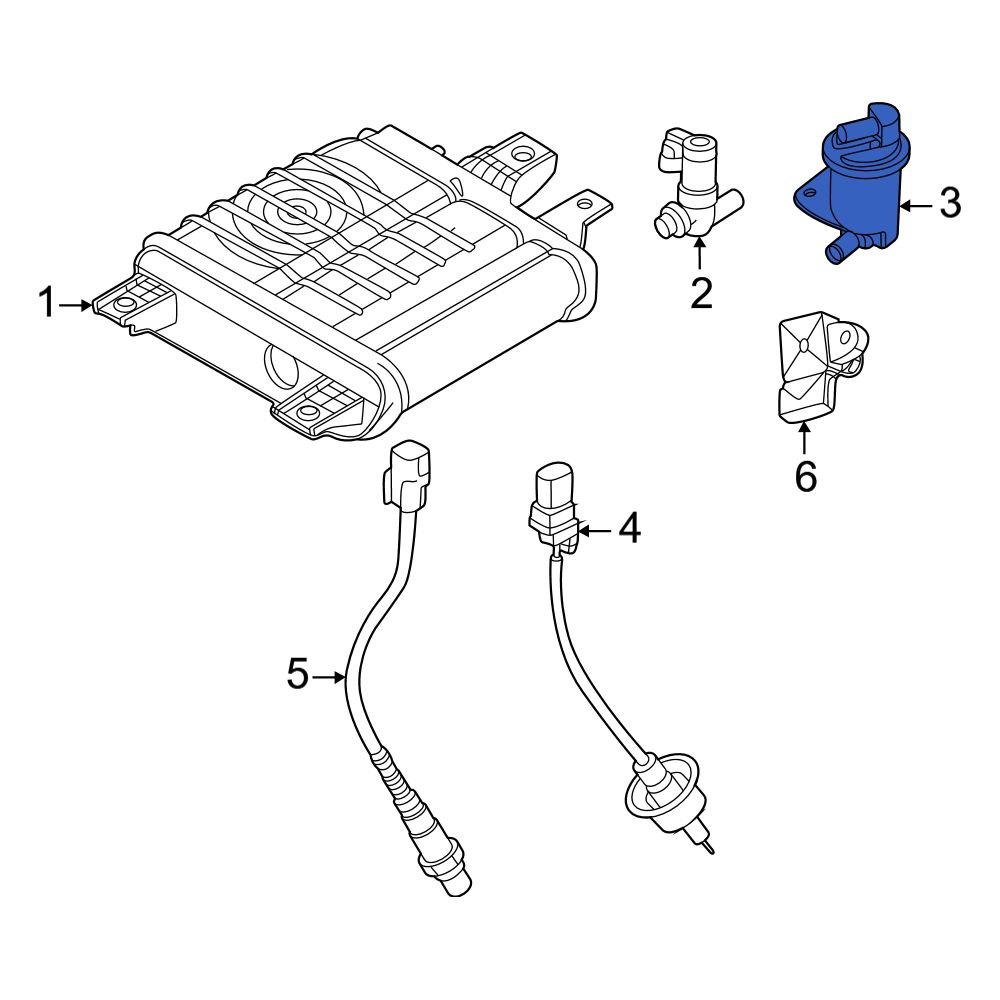 1
2
3
6
4
5