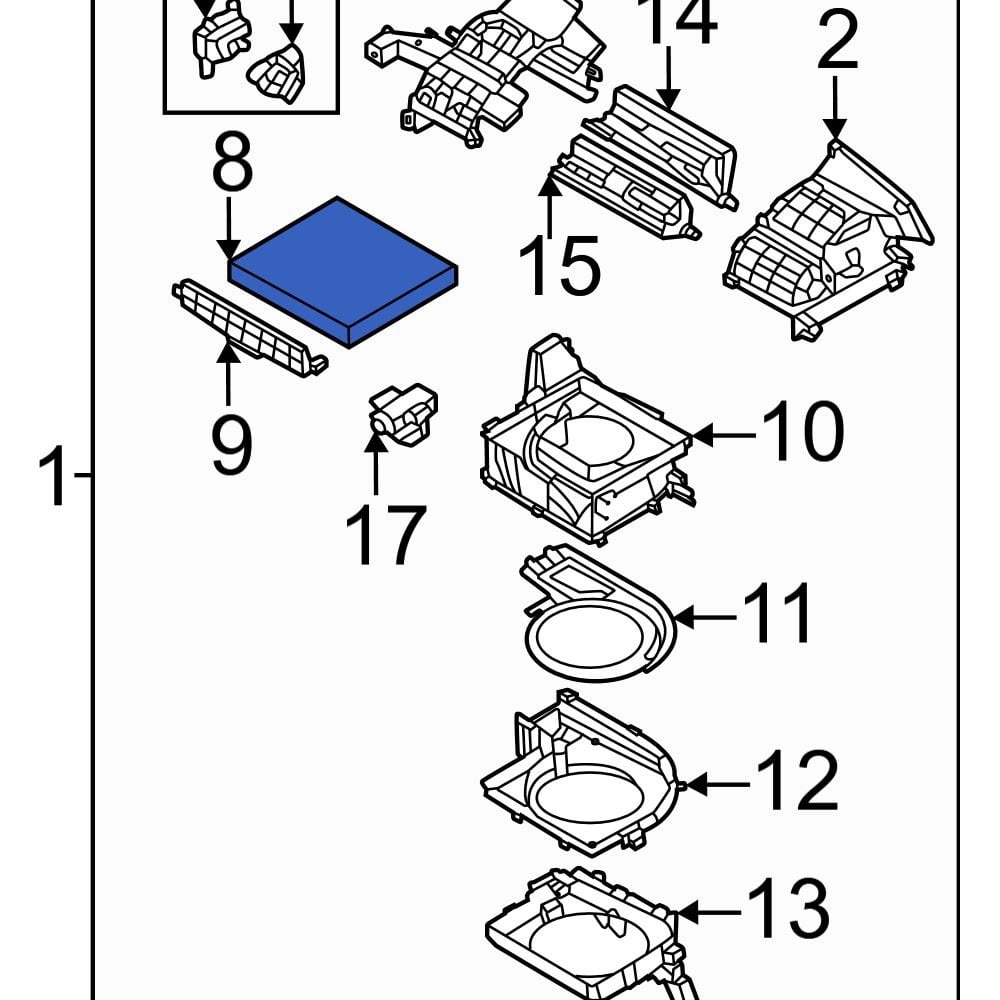 14
2
8
15
9
10
1
17
11
12
13