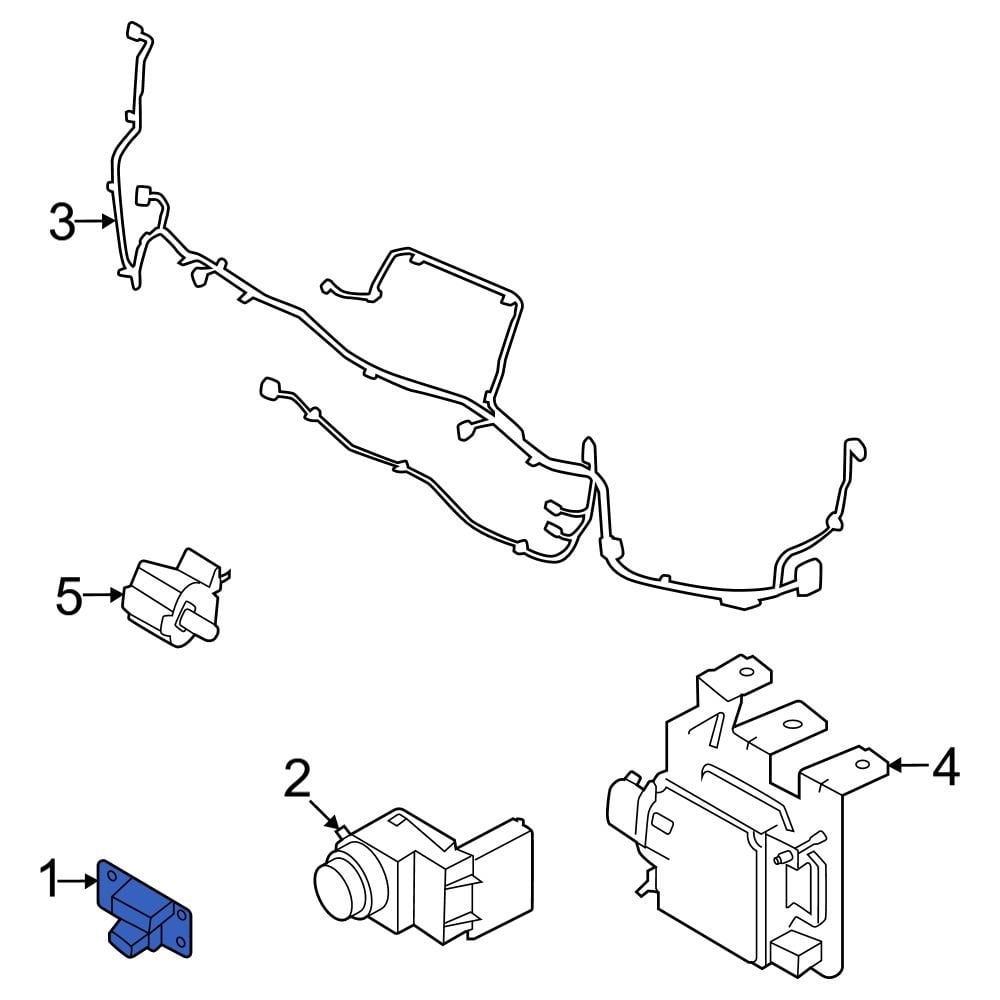 3
5
2
4
1