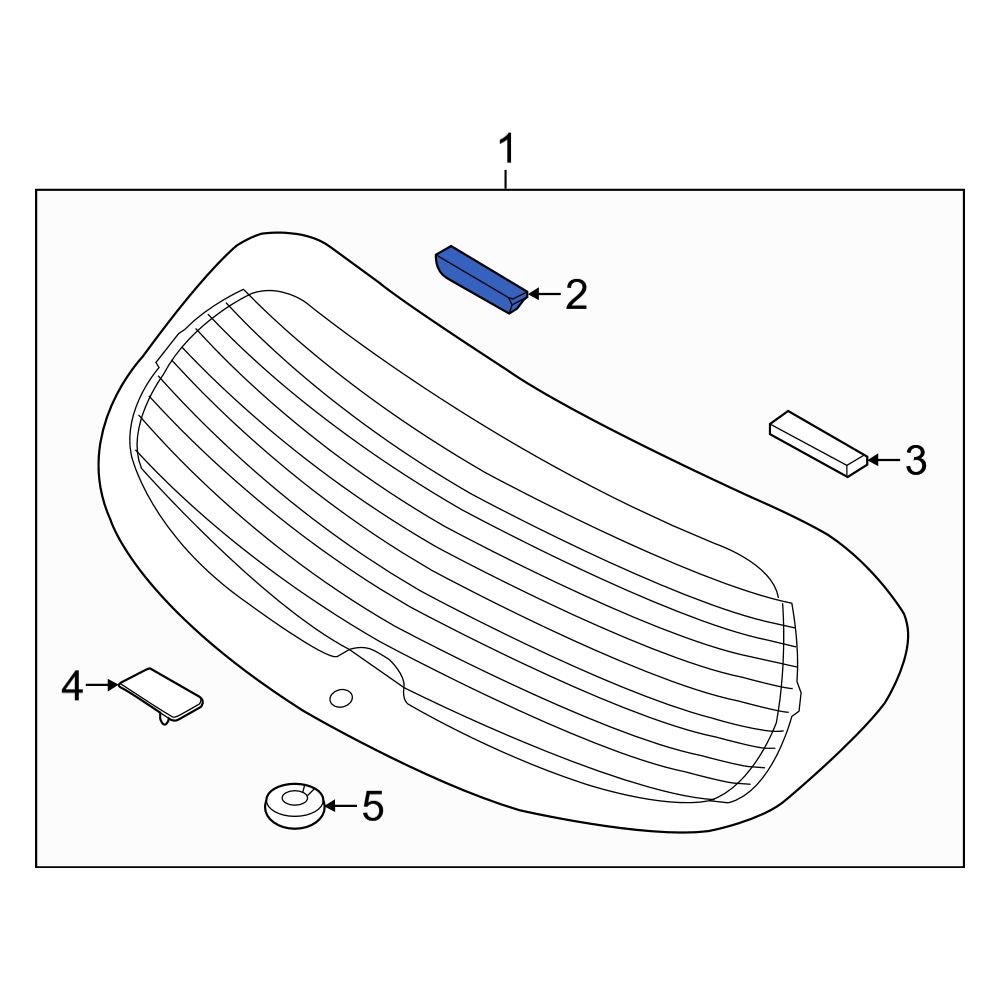 1
2
3
4
5