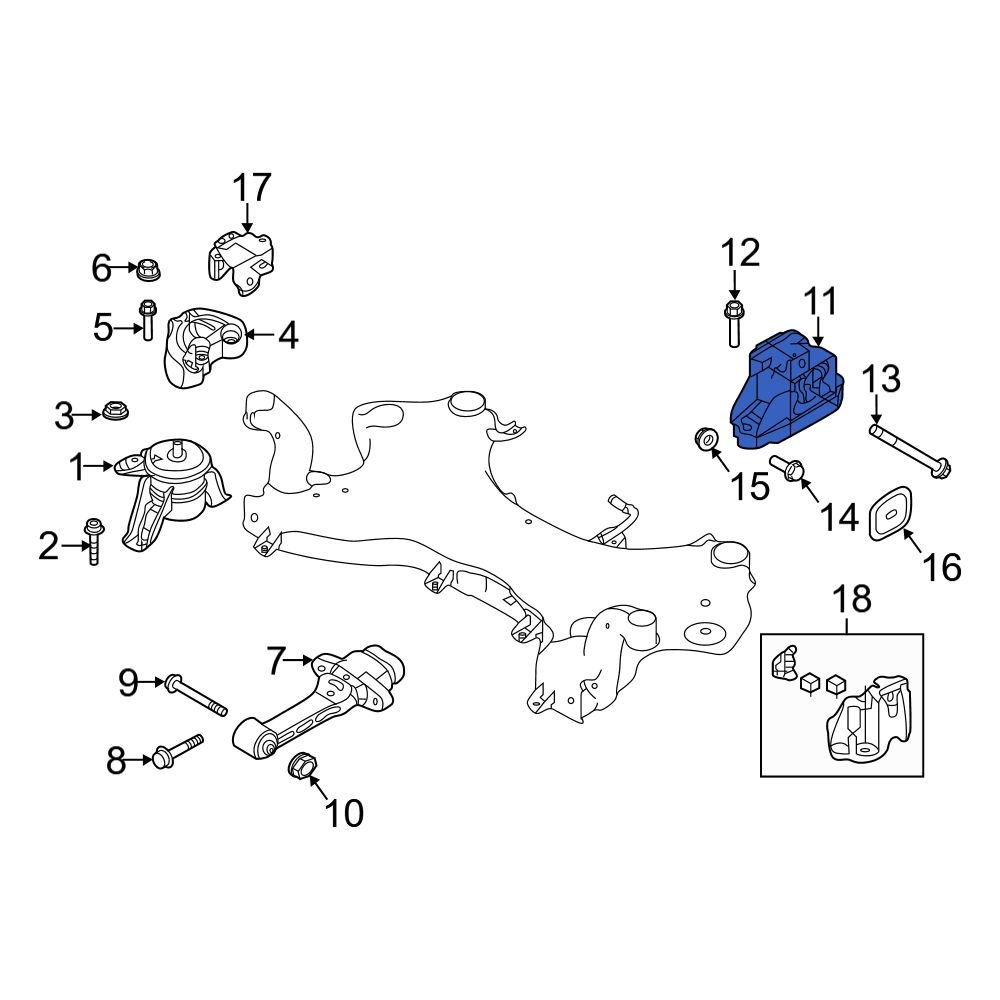 17
6
5
4
3
1
2
12
11
13
15
14
16
18
7
9
8
10