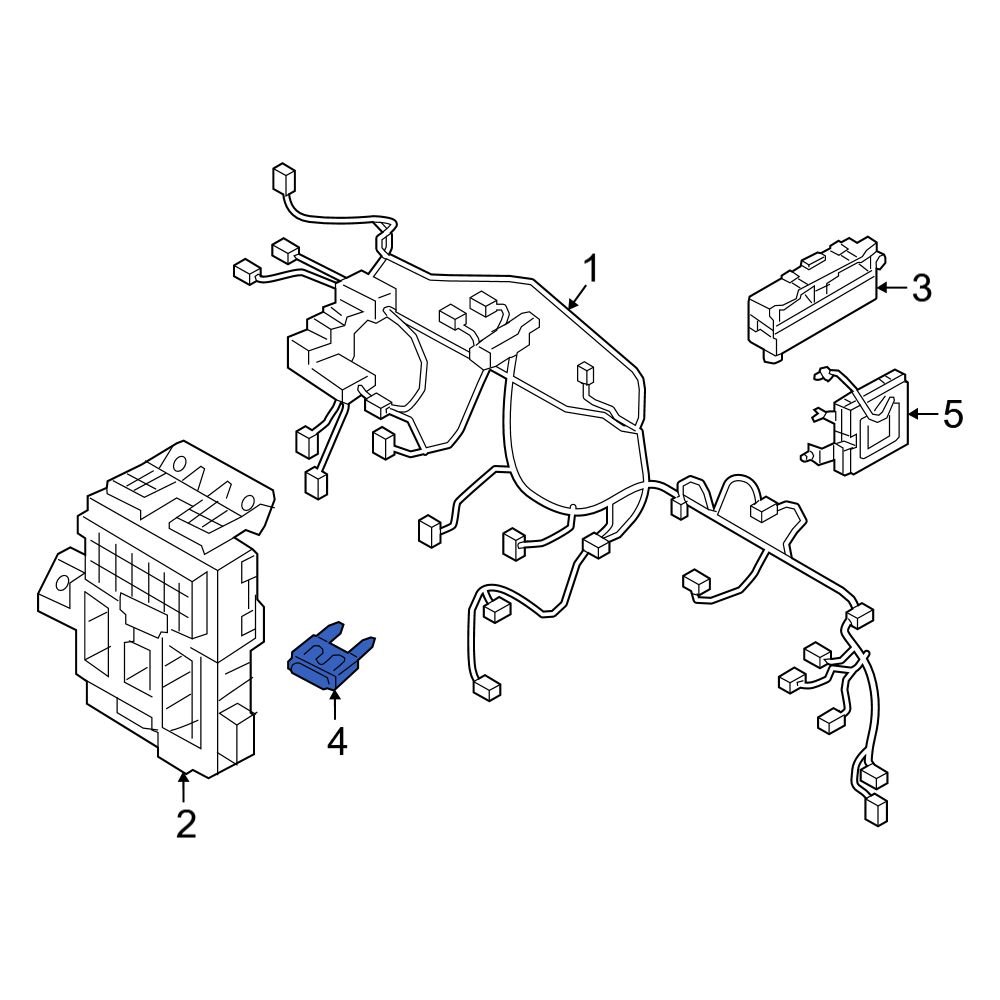 1
3
5
4
2