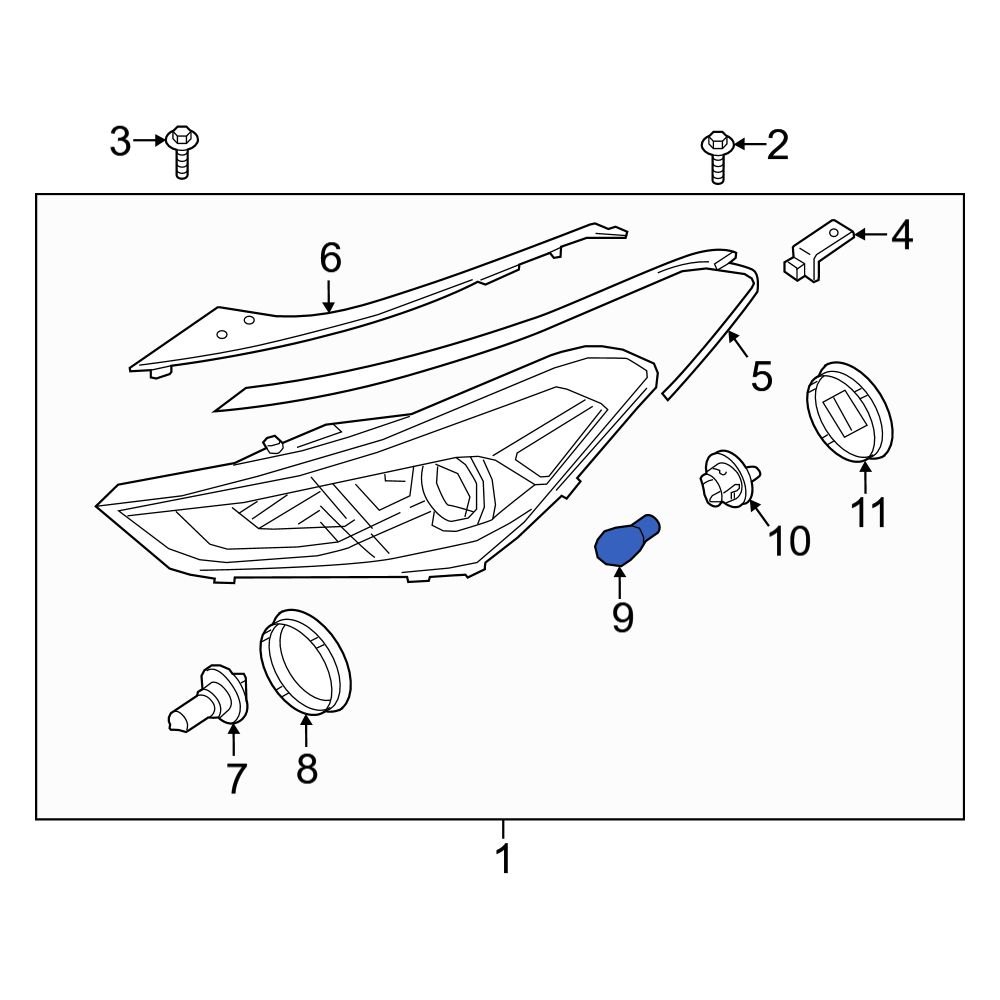 3
2
6
4
5
11
10
9
7
8
1