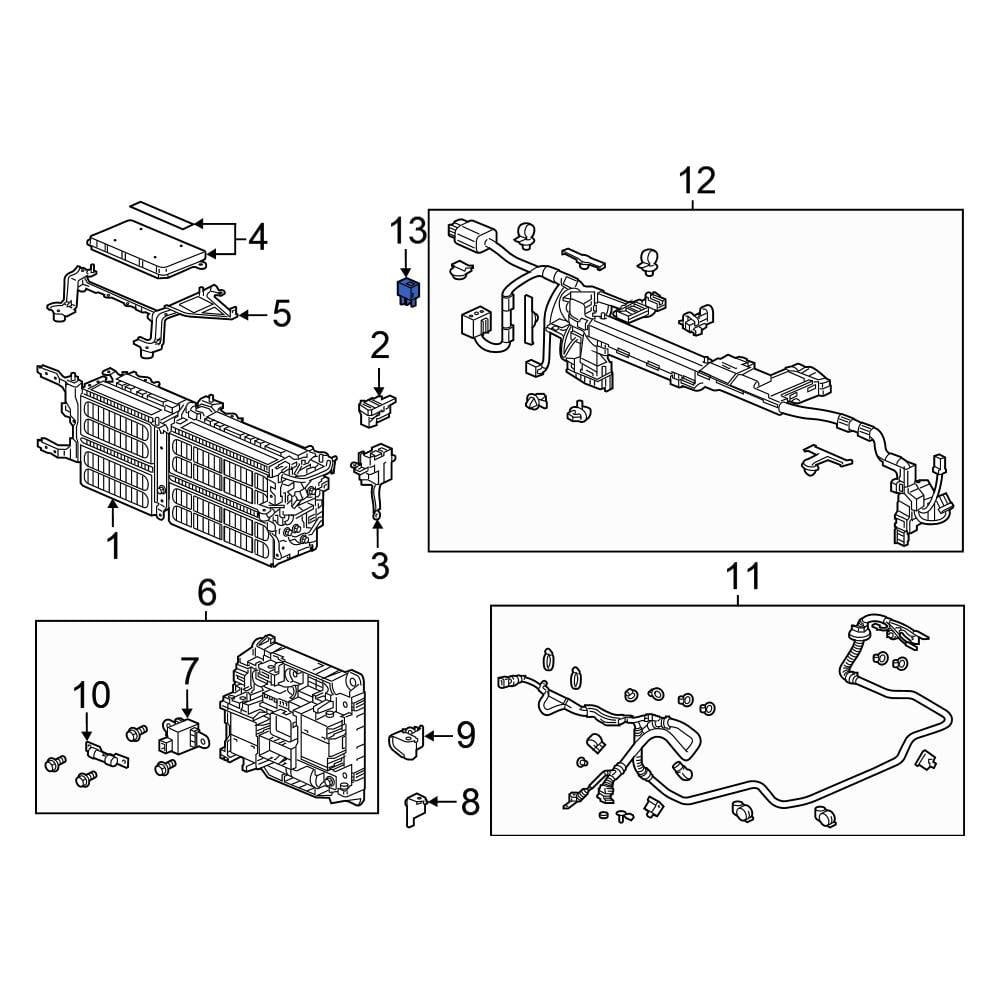 12
13
4
5
2
1
3
6
11
7
10
9
8