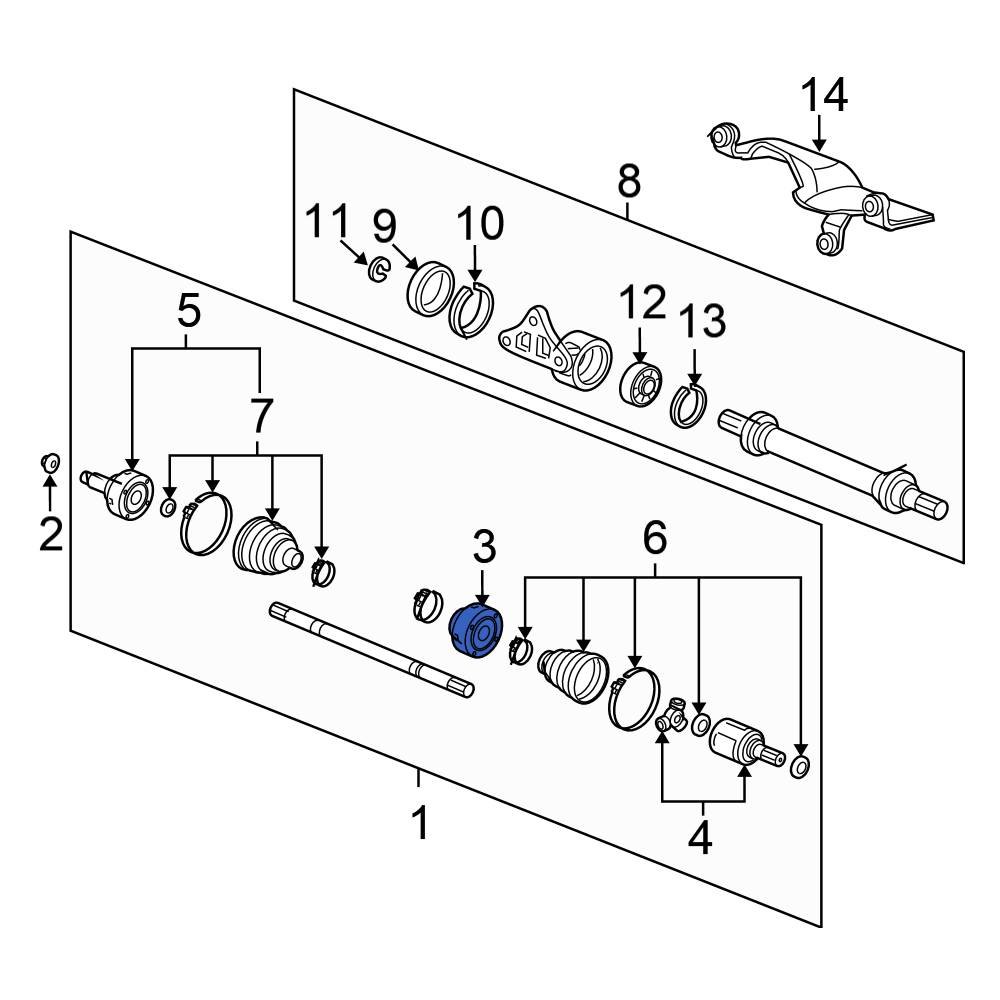 14
8
11
9
10
12
13
5
7
2
3
6
1
4