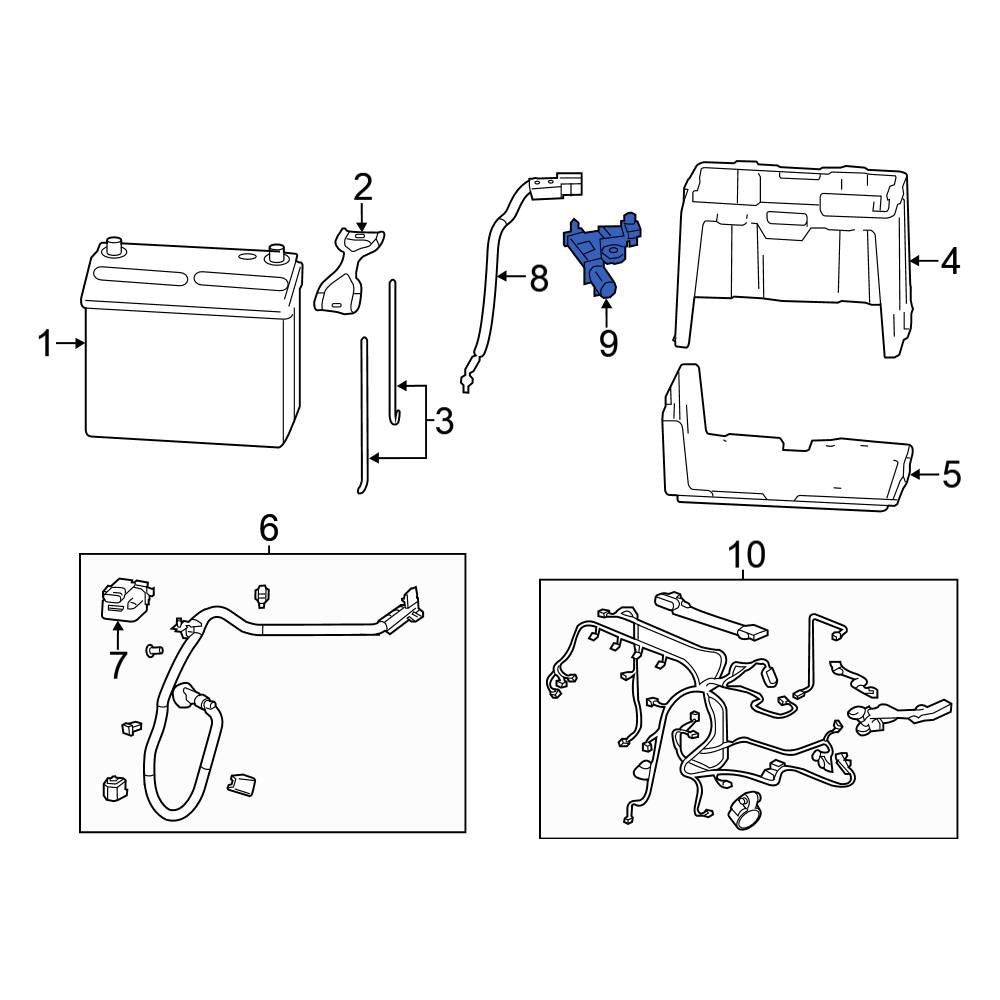 2
8
4
1
9
3
5
6
10
7