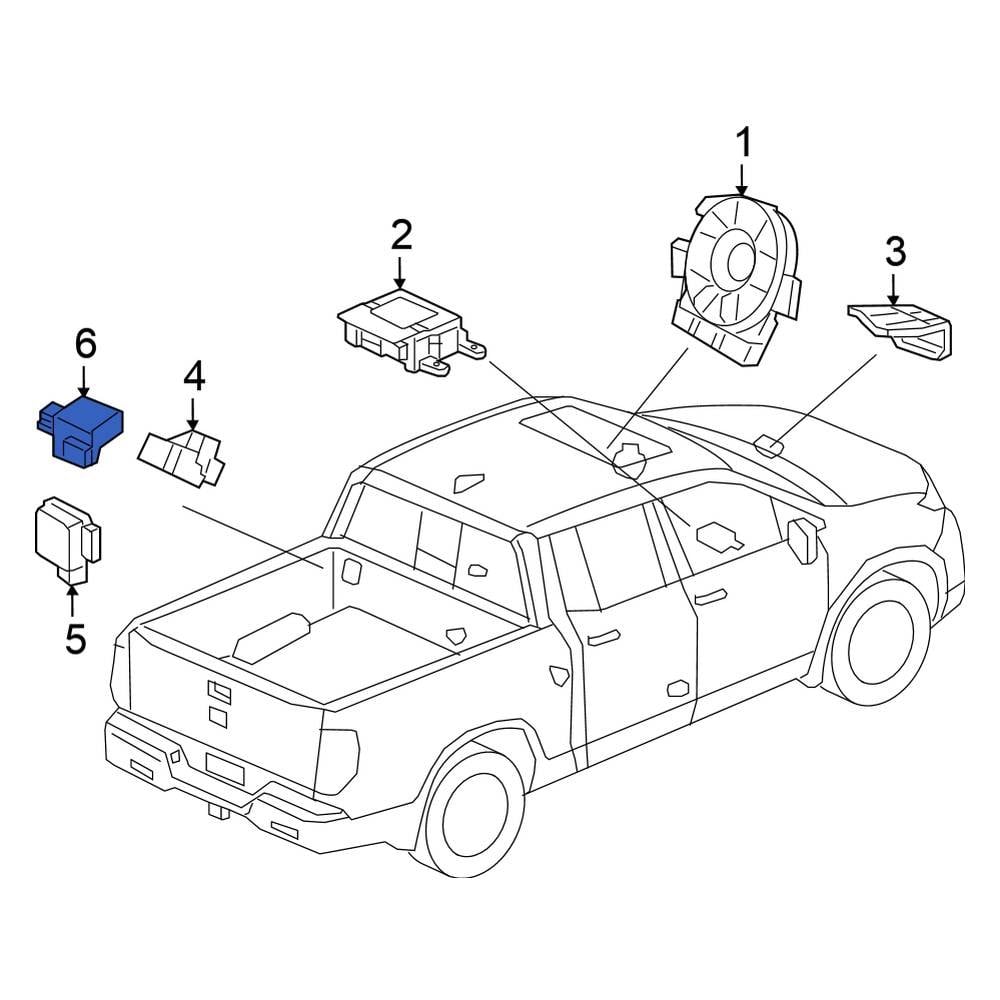 1
2
3
6
4
5