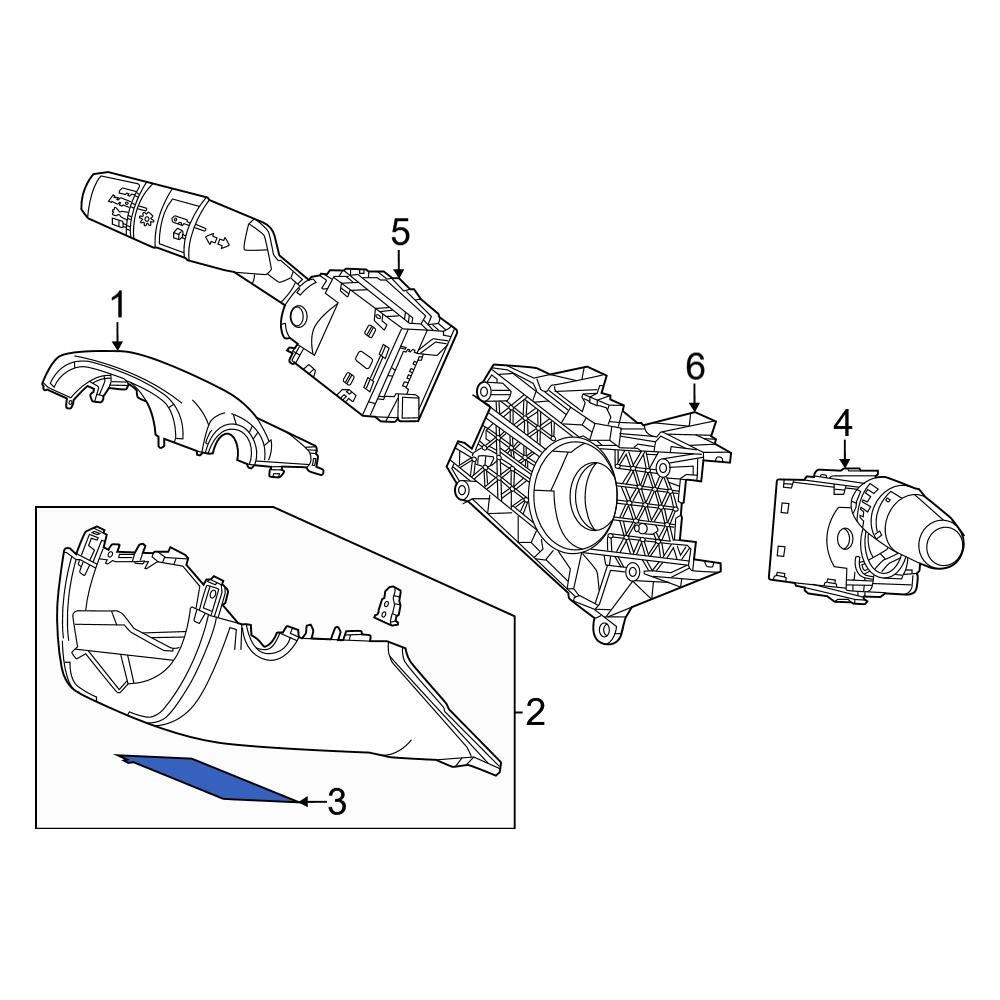 5
1
6
4
2
3