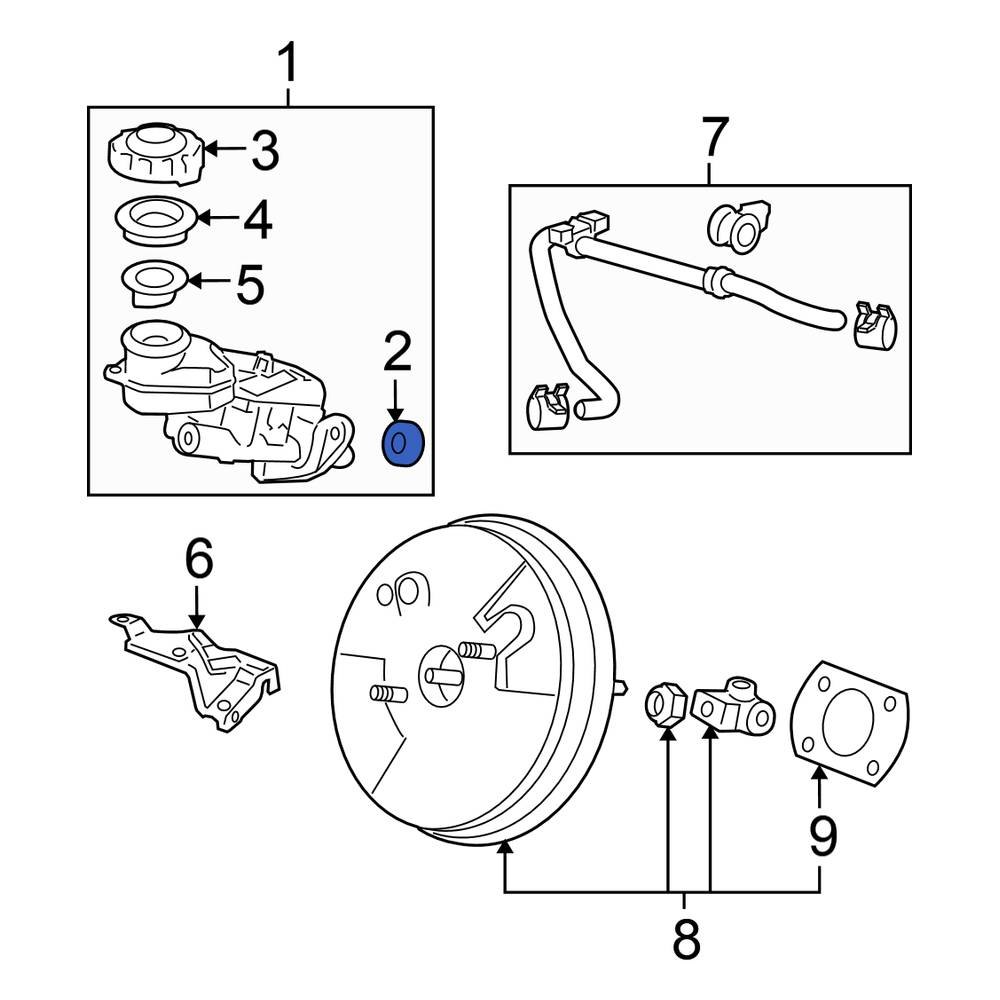 1
3
4
5
2
7
6
9
8