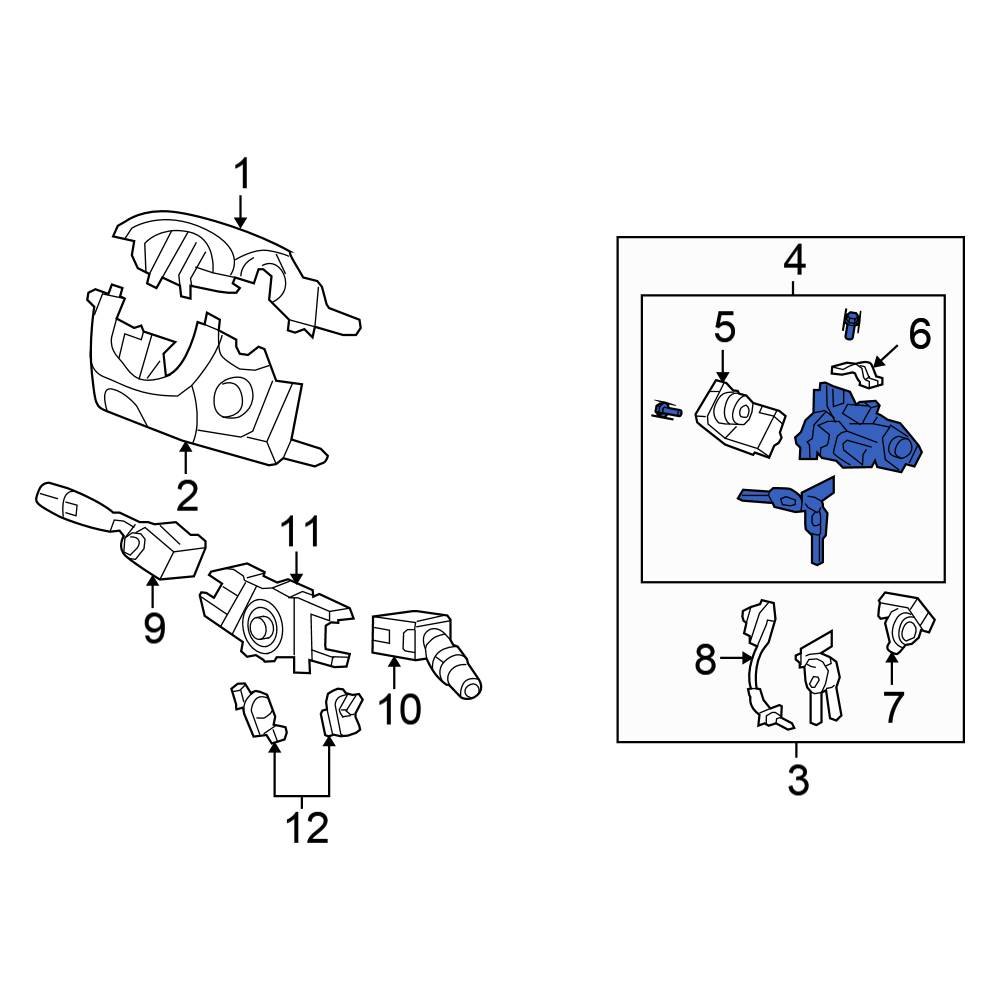 1
2
9
11
10
12
4
5
6
8
7
3