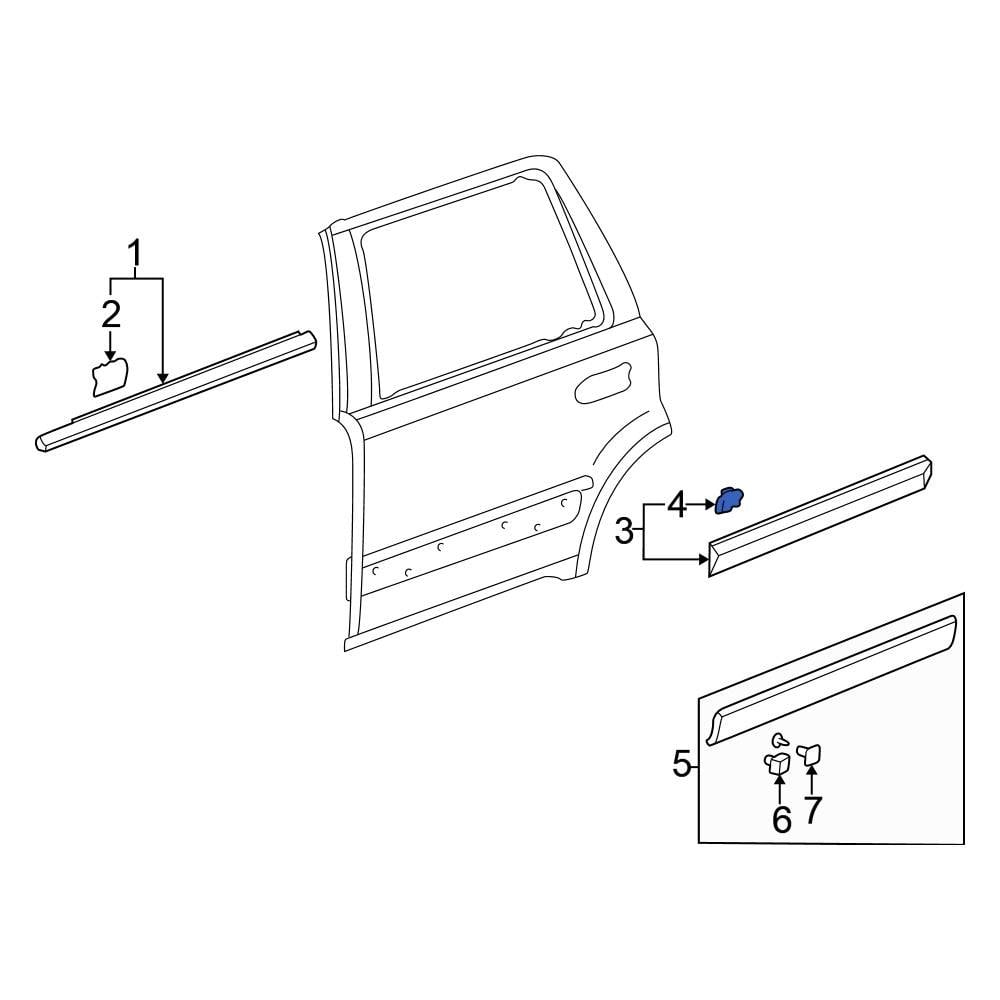 1
2
4
3
5
6
7