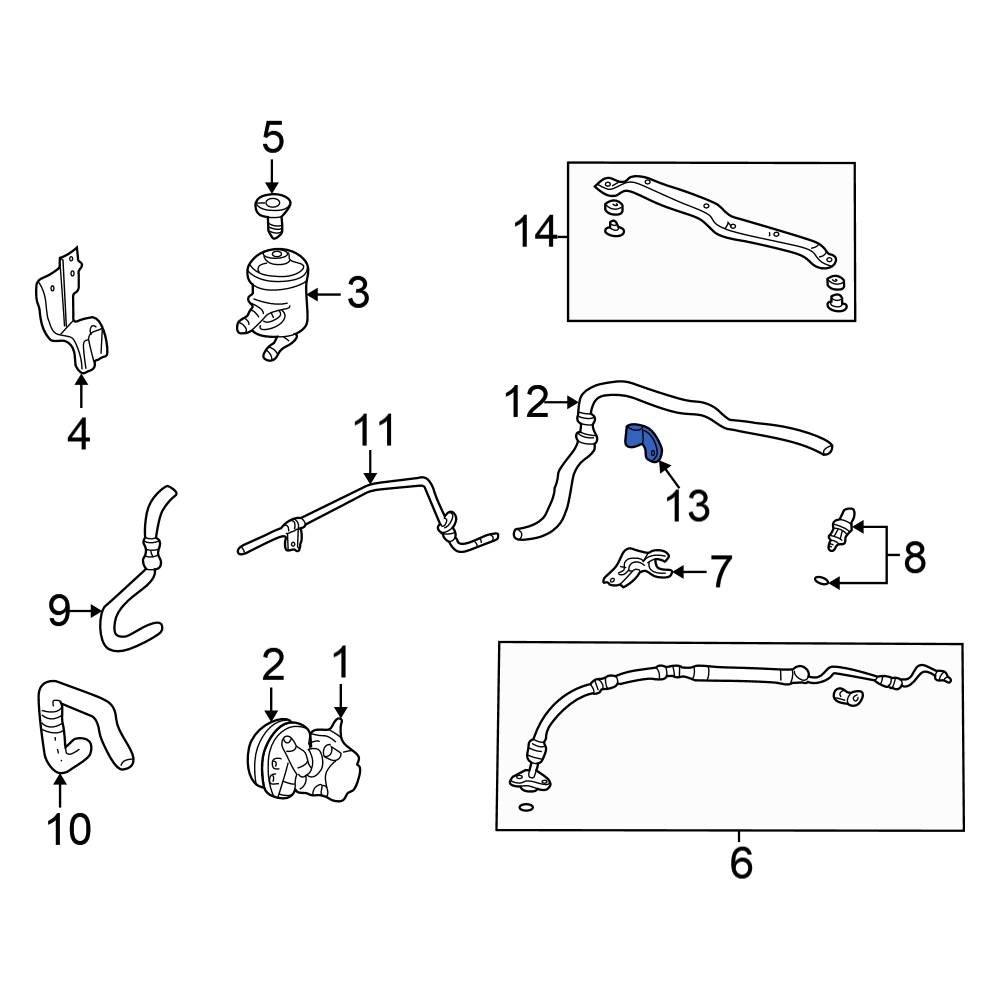 5
14
3
4
12
11
13
8
7
9
2
1
10
6