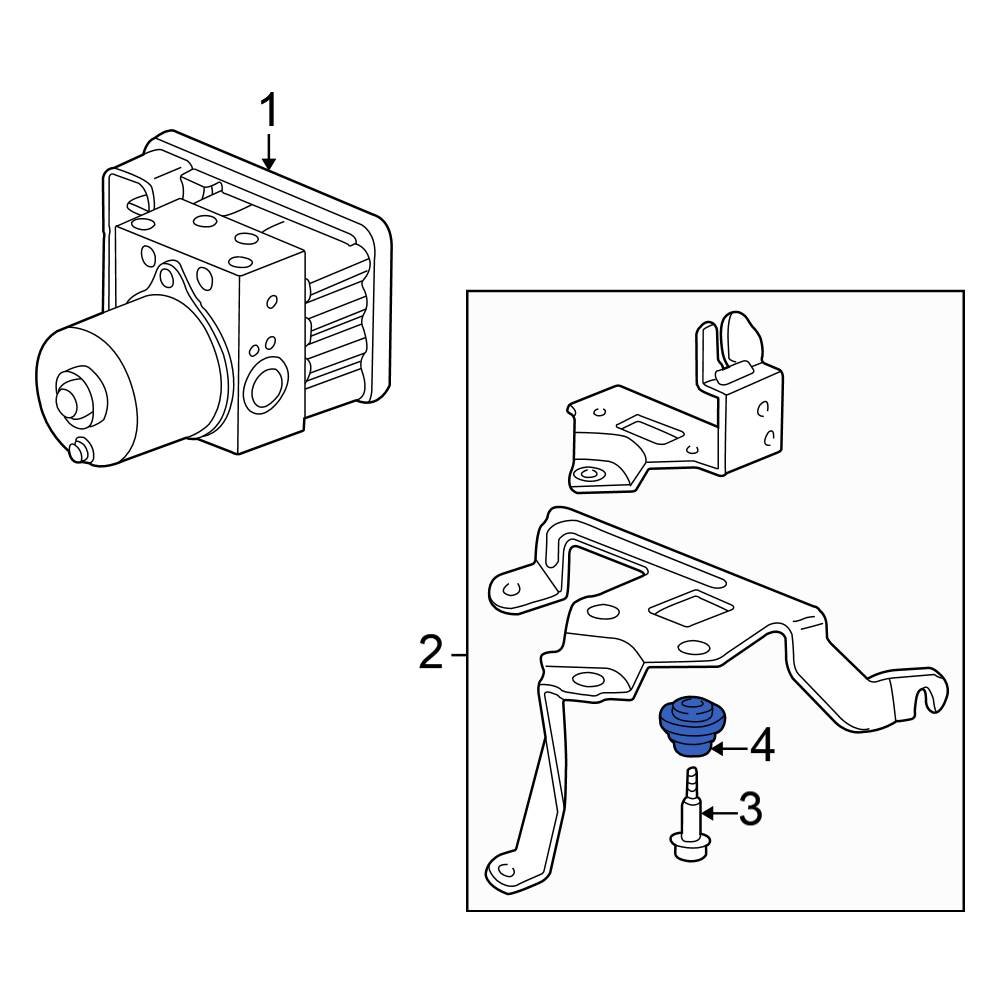 1

2

4

3