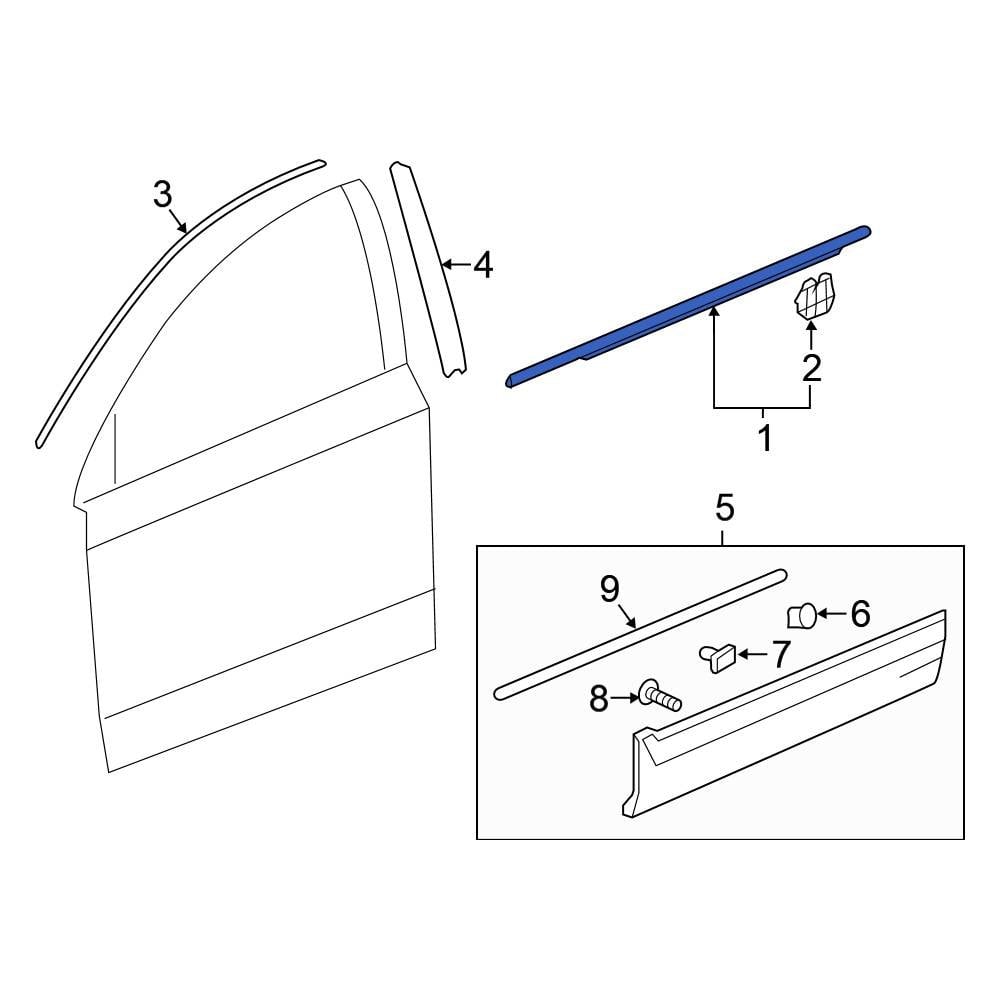 3
4
2
1
5
9
6
7
8