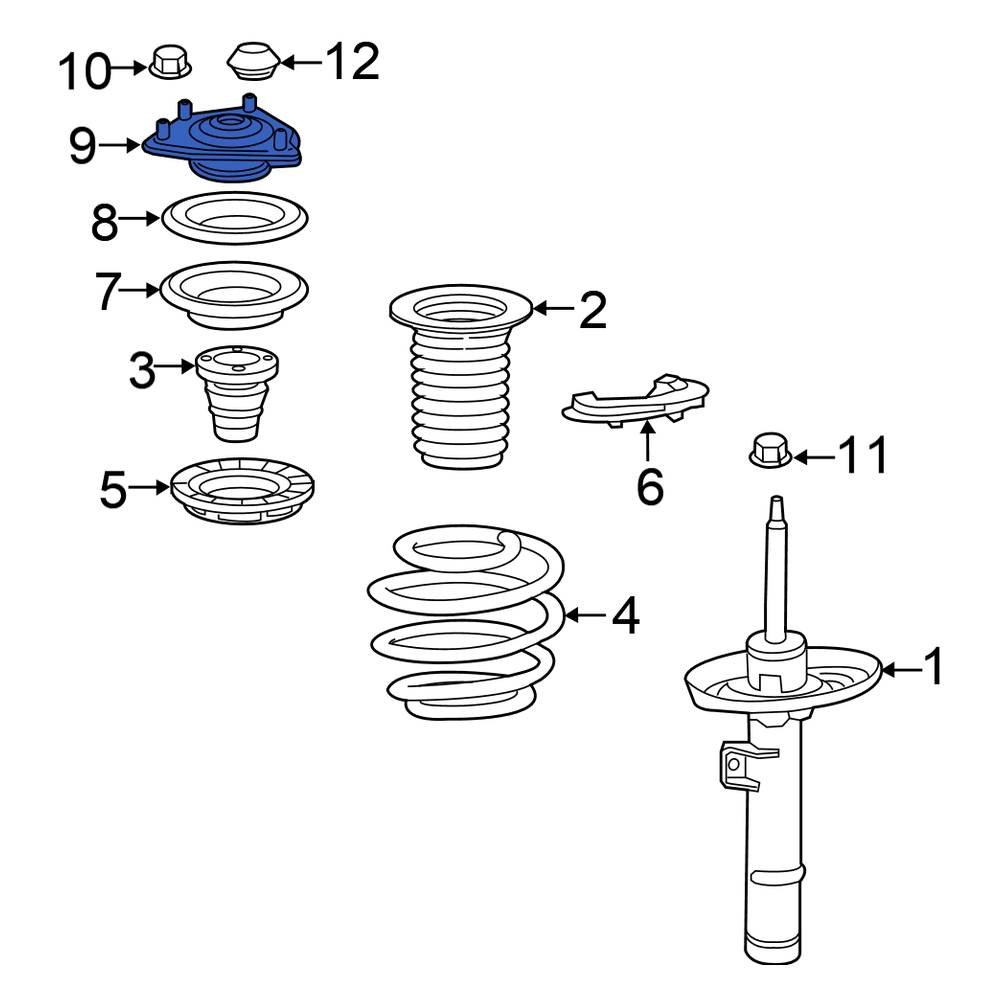 10
12
9
8
7
2
3
6
11
5
4
1