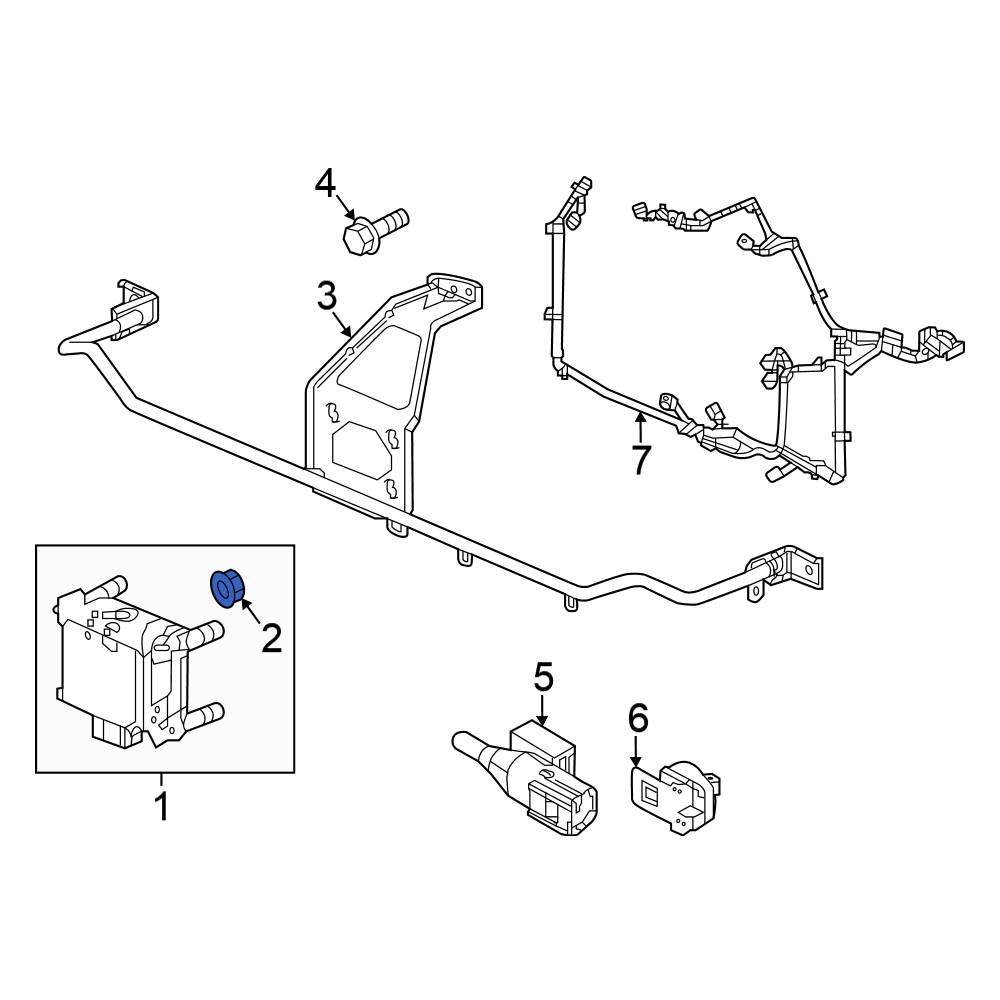 4
3
7
2
1
5
6