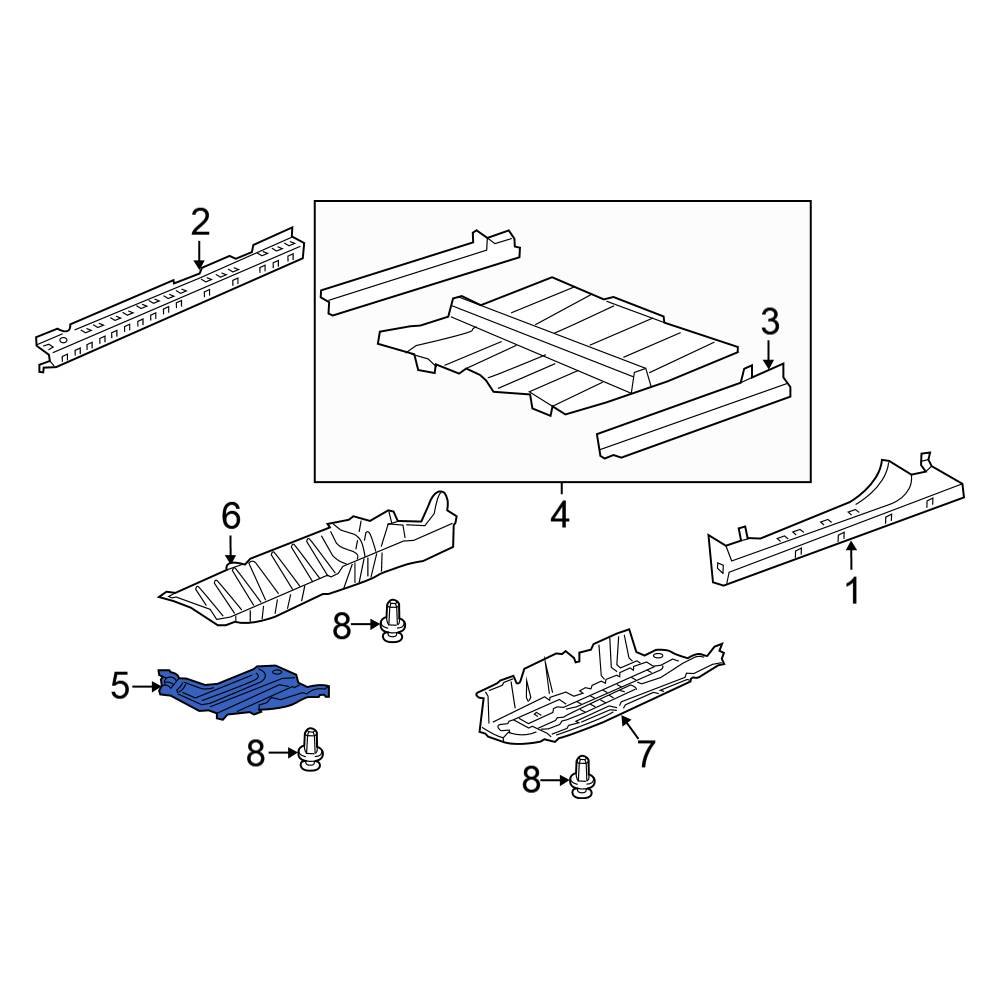 2
3
4
6
1
8
5
8
7
8