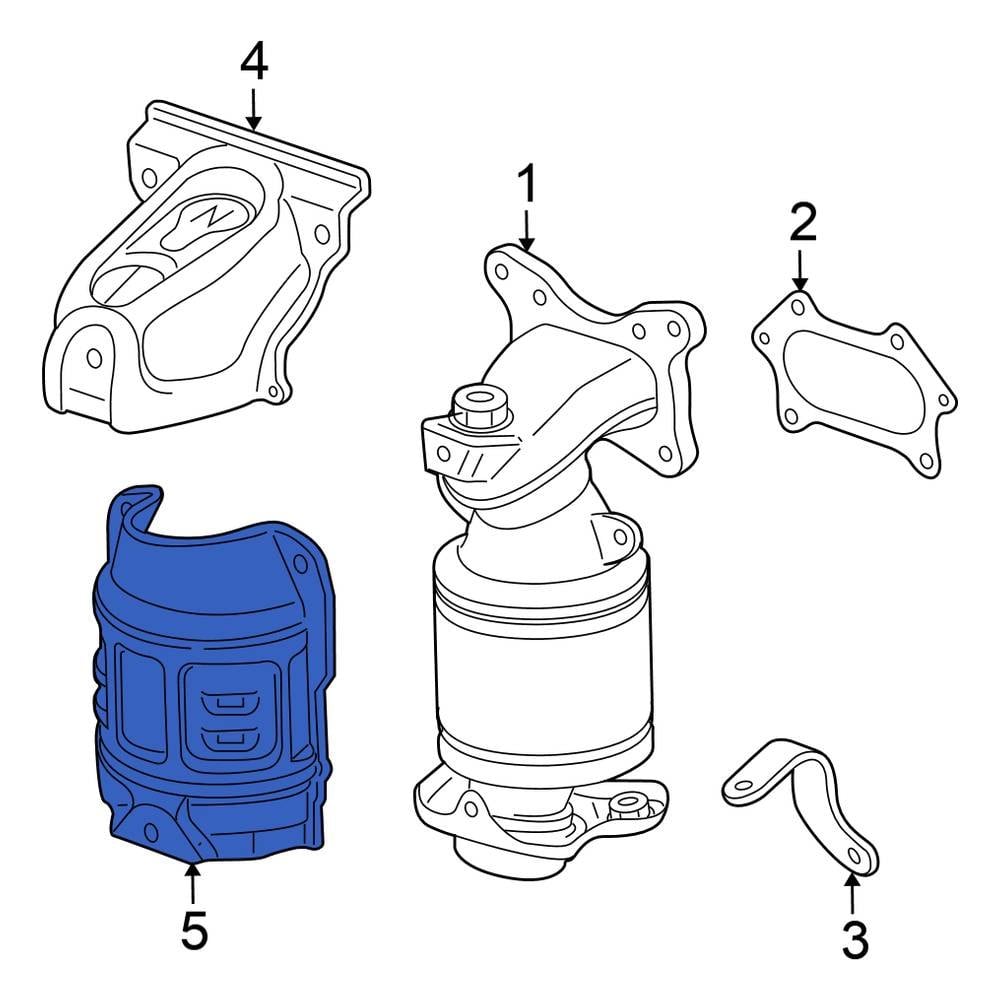 4
1
2
5
3