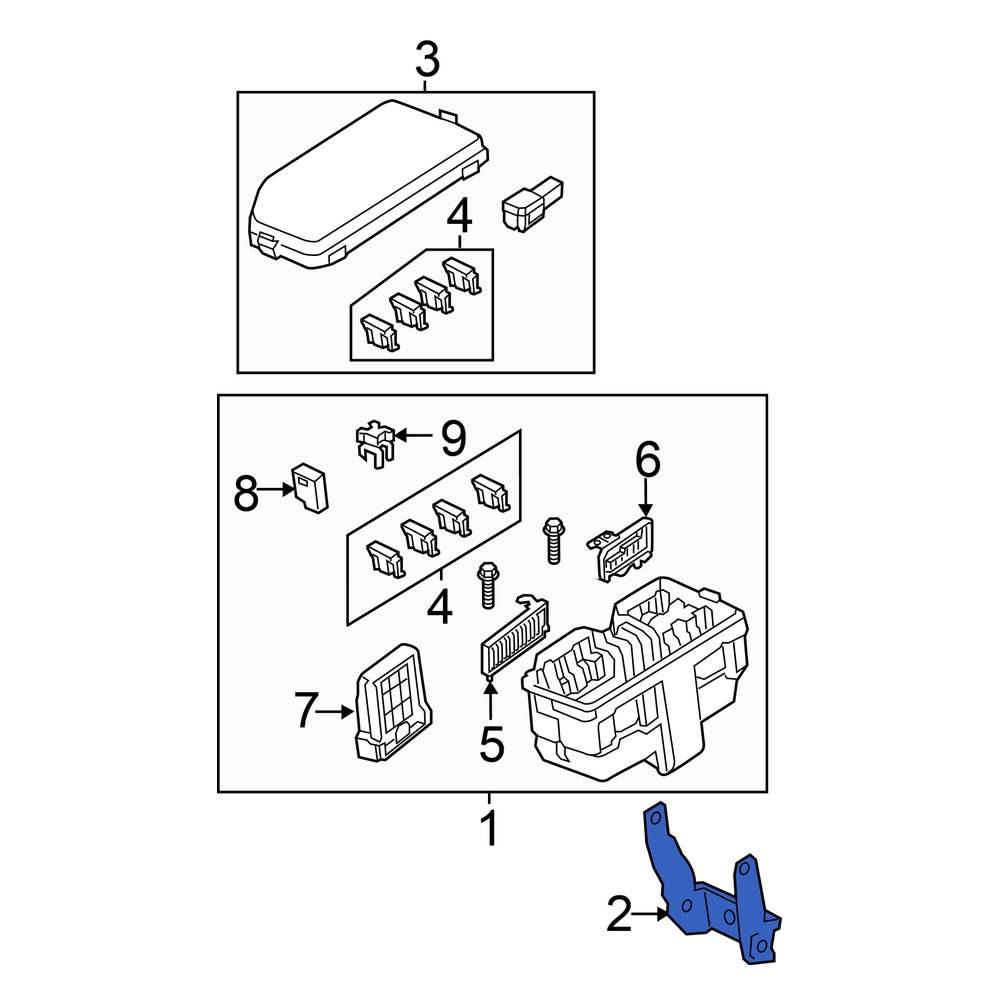 3
4
9
6
8
4
7
5
1
2