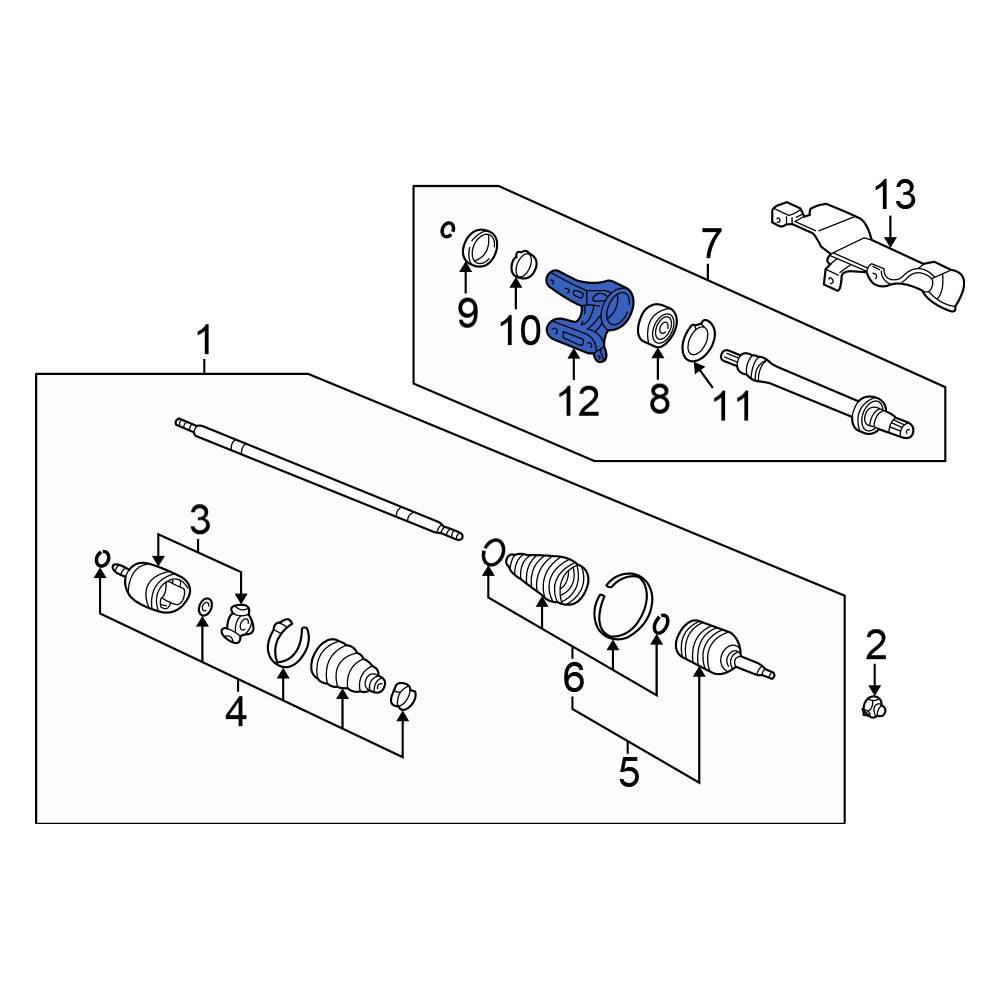 13
7
9
10
12
8
11
1
3
4
6
5
2