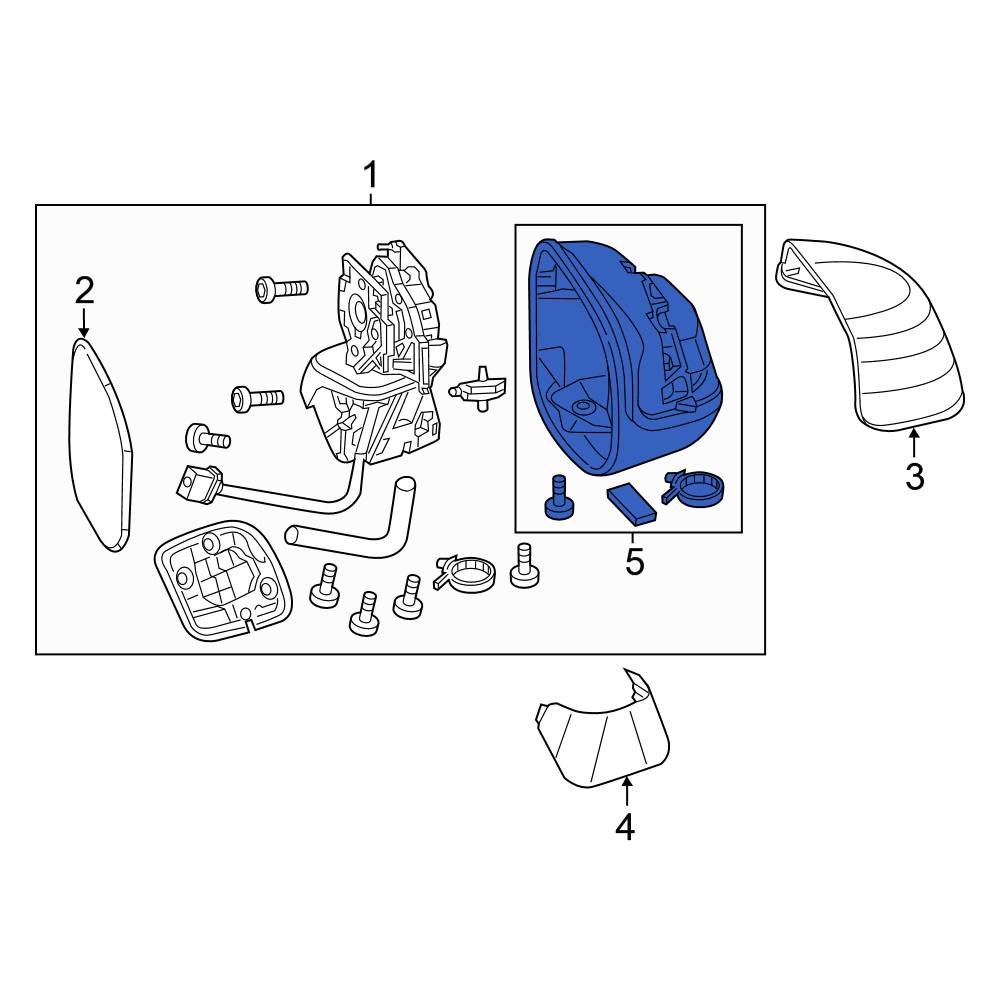 1
2
3
5
4