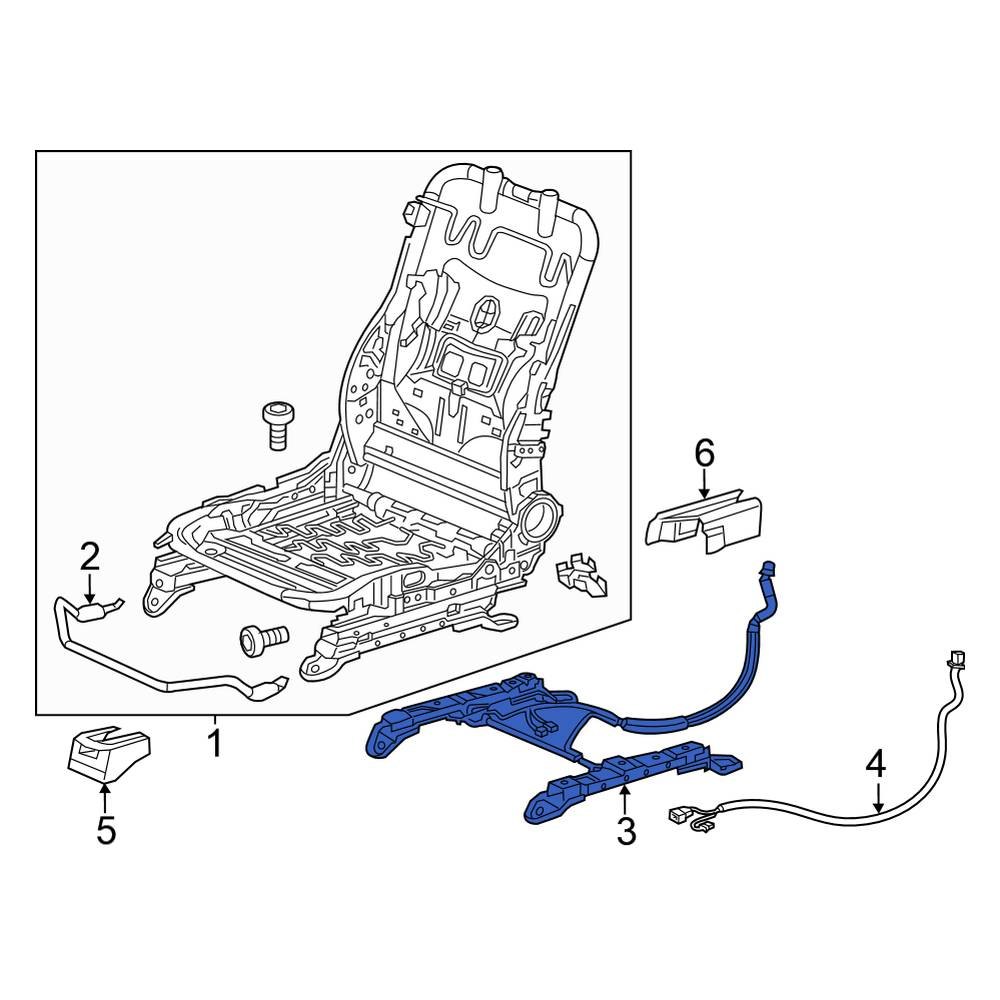 6
2
1
5
3
4