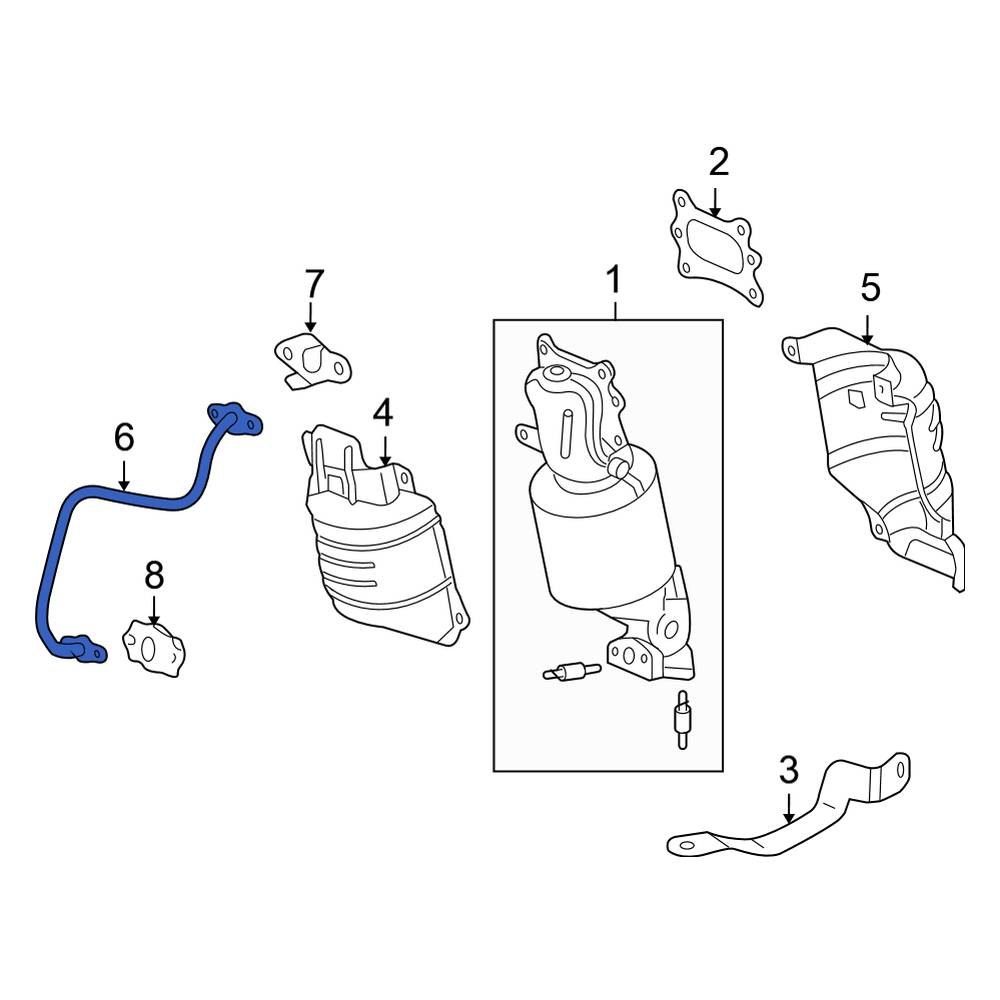 2
7
1
5
6
4
8
3